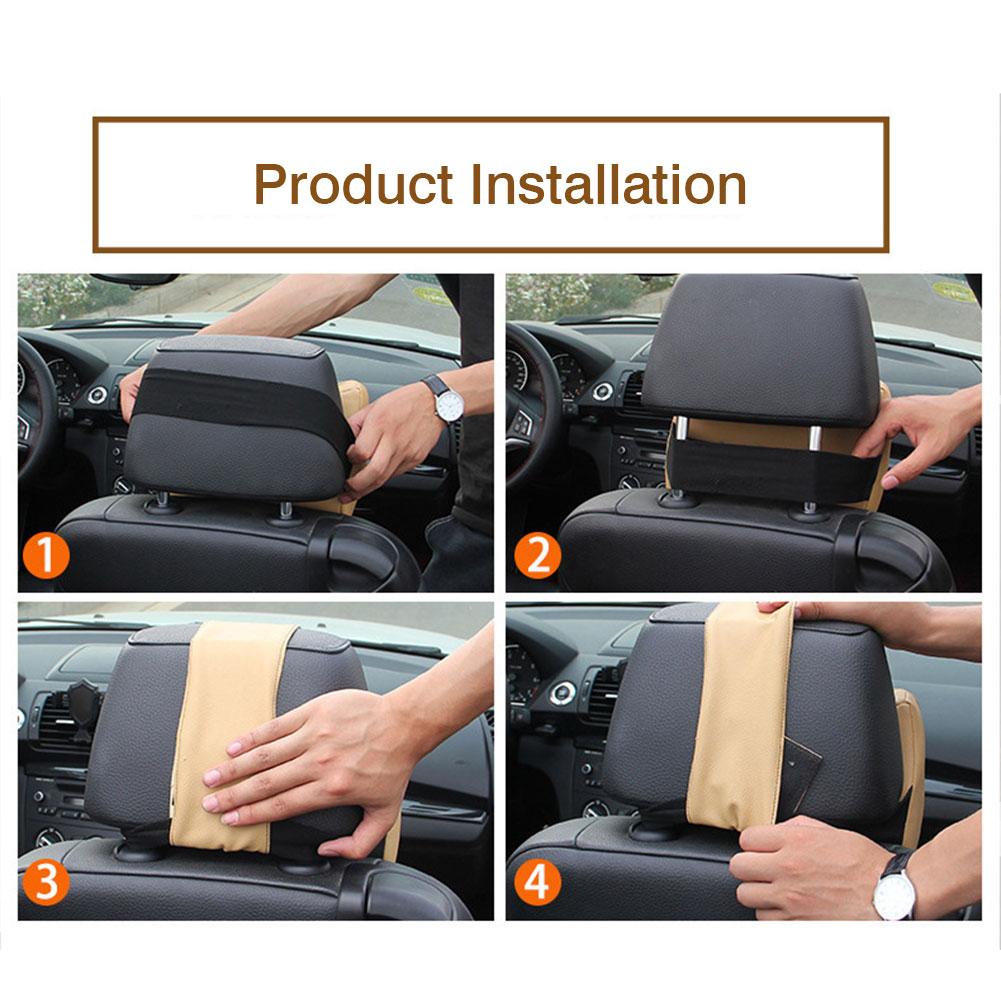 Product Installation

1

2

3

4