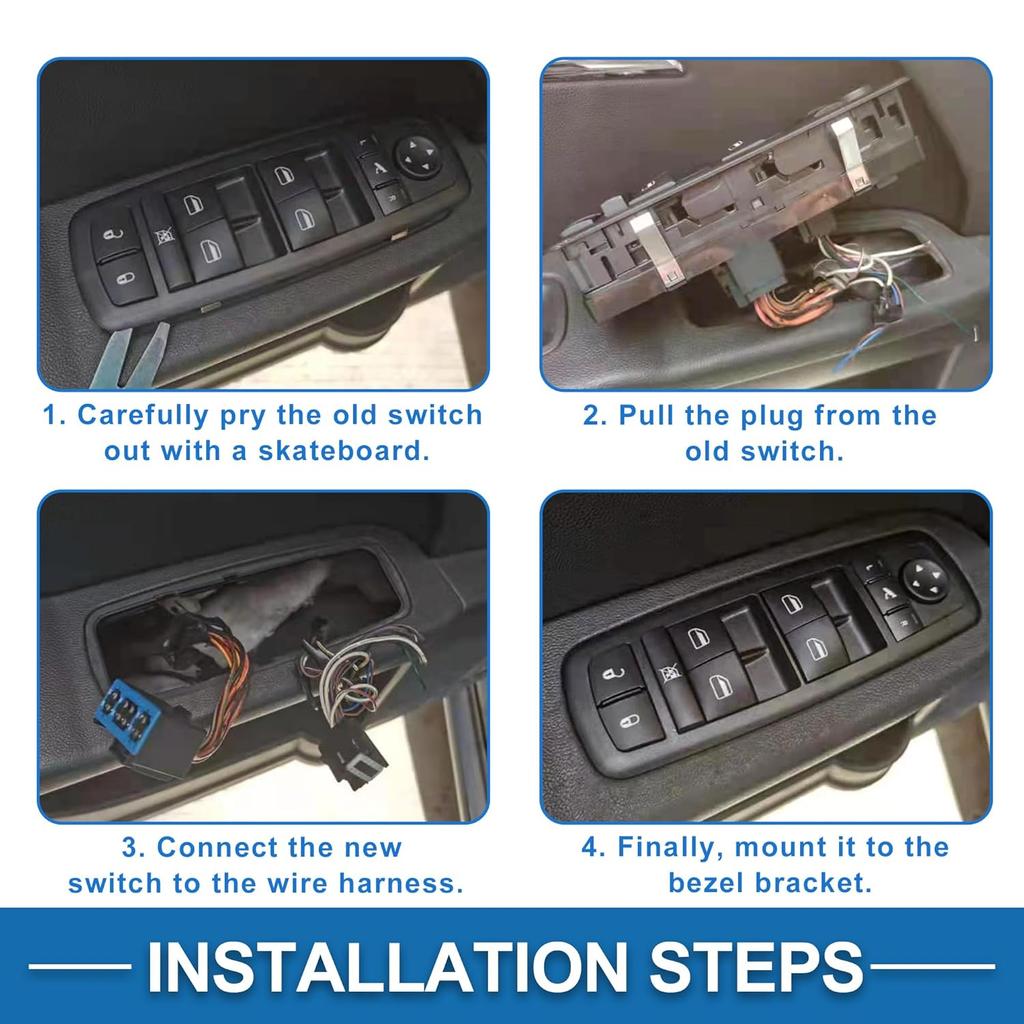 1. Carefully pry the old switch out with a skateboard.

2. Pull the plug from the old switch.

3. Connect the new switch to the wire harness.

4. Finally, mount it to the bezel bracket.

INSTALLATION STEPS