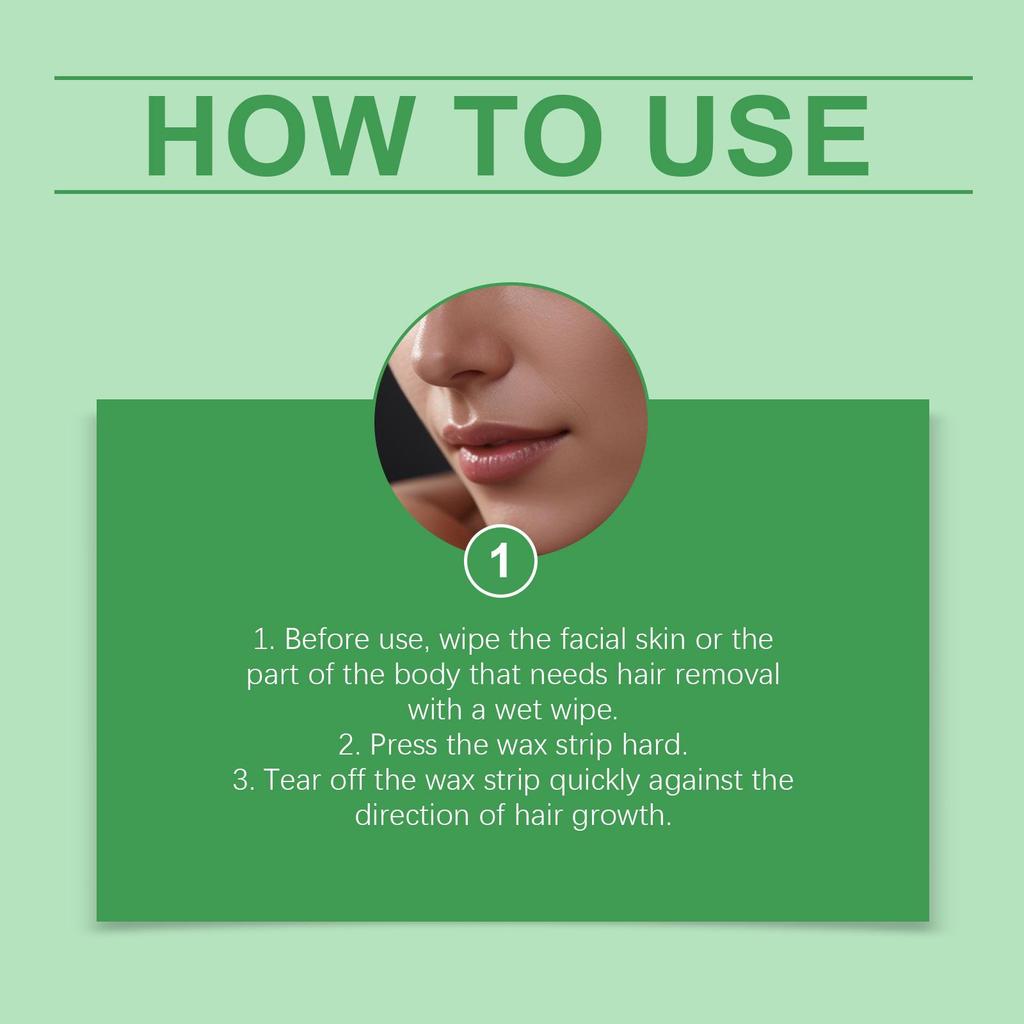 HOW TO USE

1

1. Before use, wipe the facial skin or the part of the body that needs hair removal with a wet wipe.
2. Press the wax strip hard.
3. Tear off the wax strip quickly against the direction of hair growth.