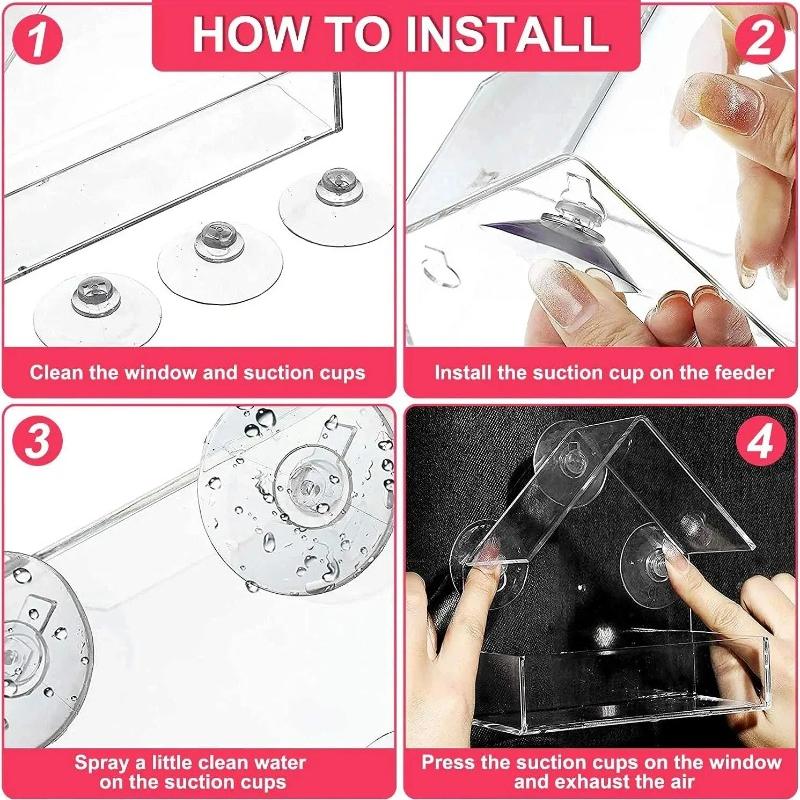 HOW TO INSTALL

1

Clean the window and suction cups

2

Install the suction cup on the feeder

3

Spray a little clean water on the suction cups

4

Press the suction cups on the window and exhaust the air