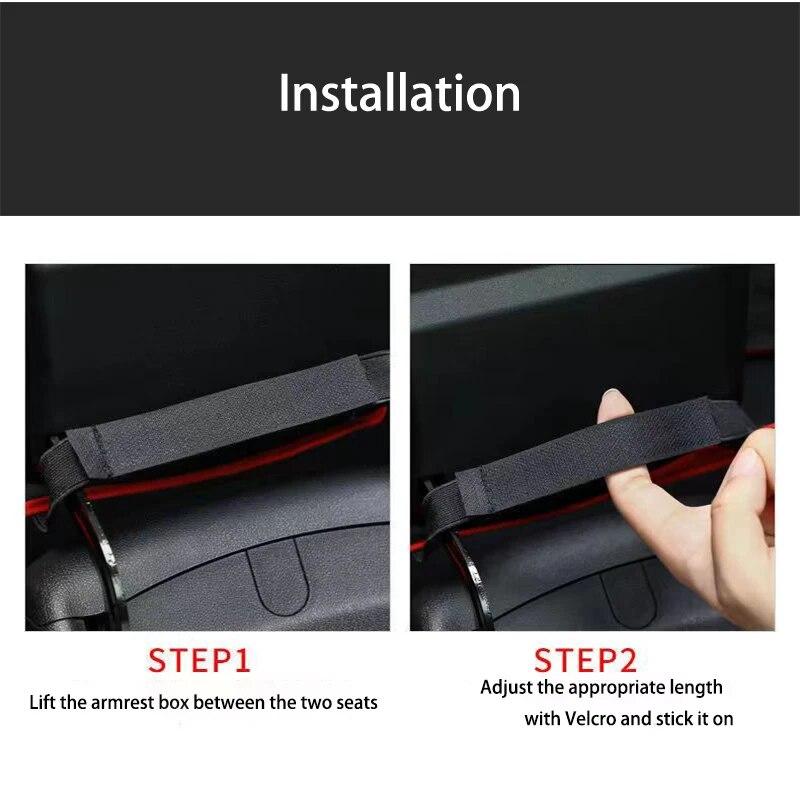 Installation

STEP1

Lift the armrest box between the two seats

STEP2

Adjust the appropriate length with Velcro and stick it on