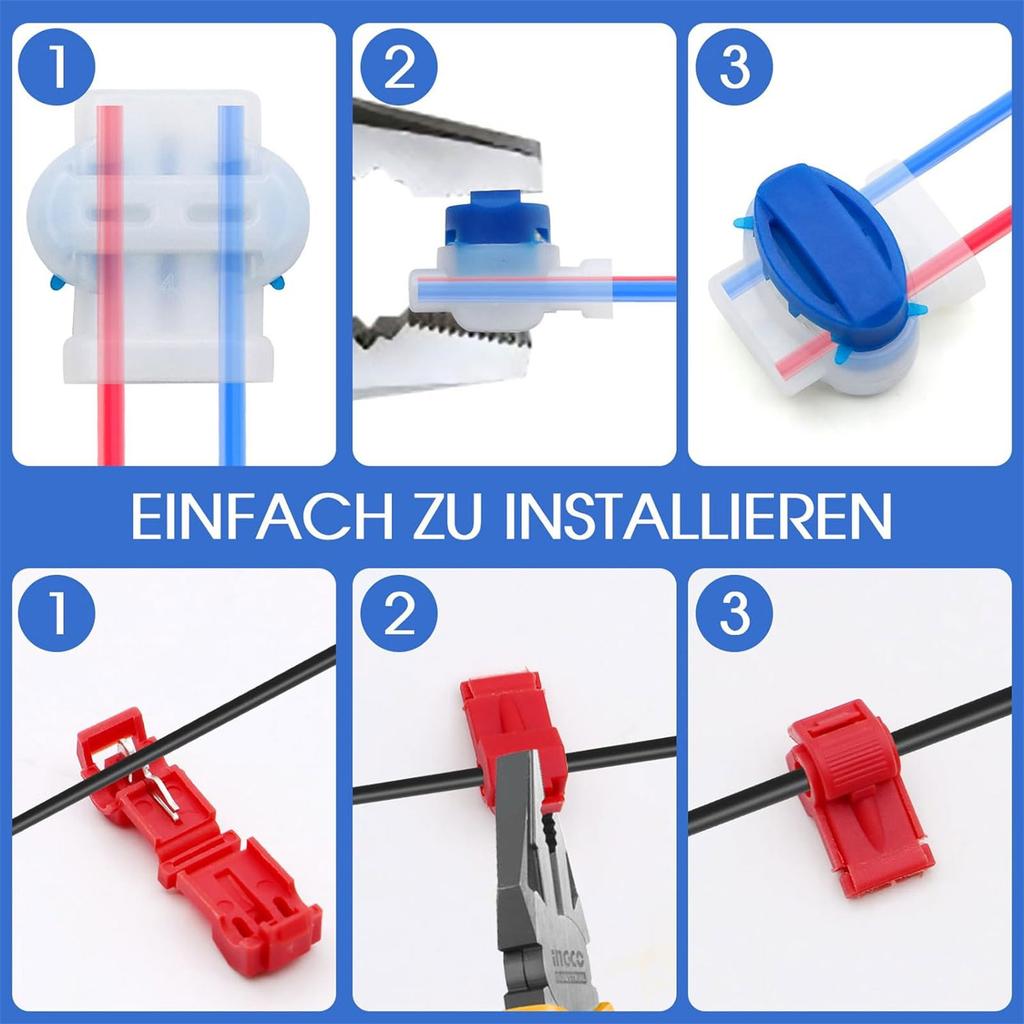 1

2

3

EINFACH ZU INSTALLIEREN

1

2

3

INGCO