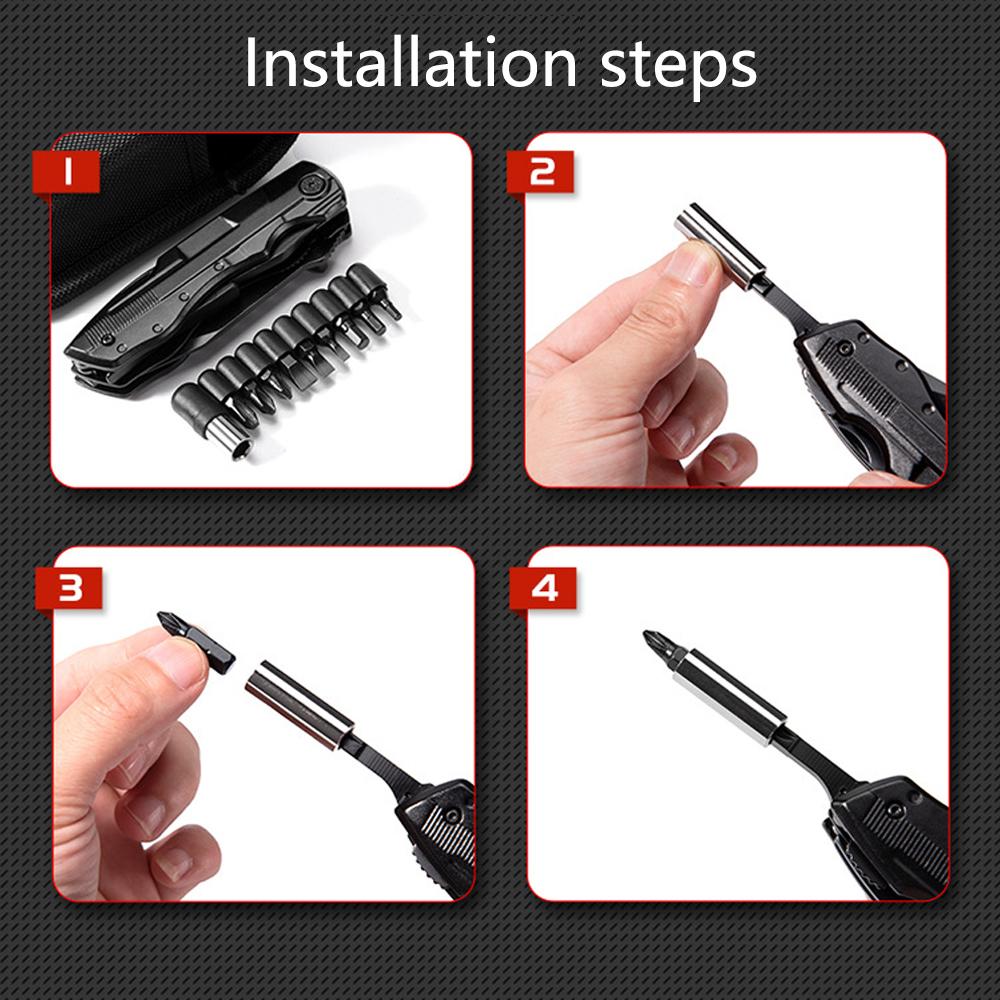 Installation steps

1

2

3

4