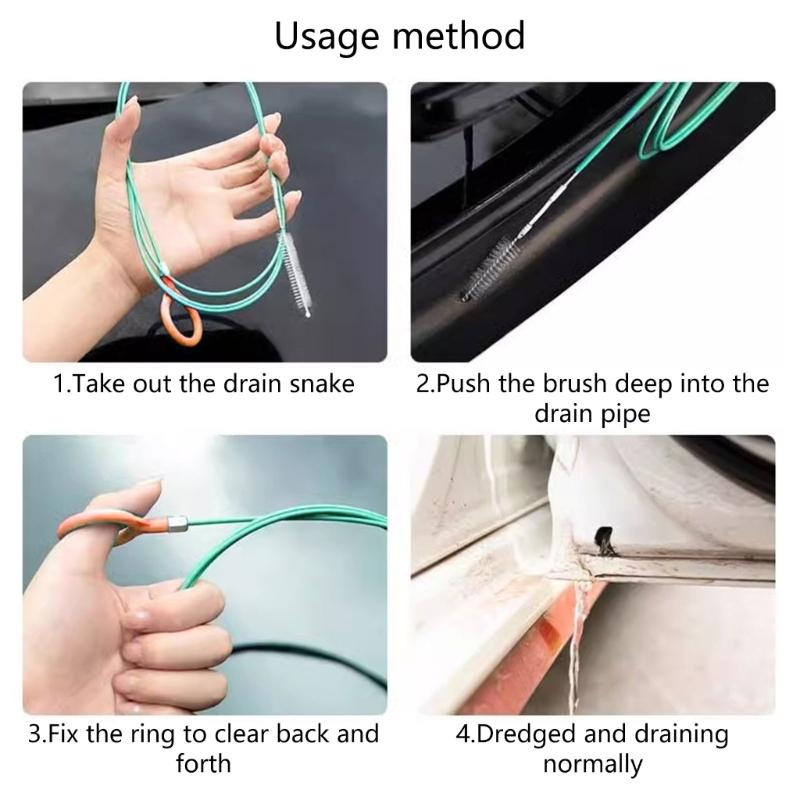 Usage method

1.Take out the drain snake

2.Push the brush deep into the drain pipe

3.Fix the ring to clear back and forth

4.Dredged and draining normally