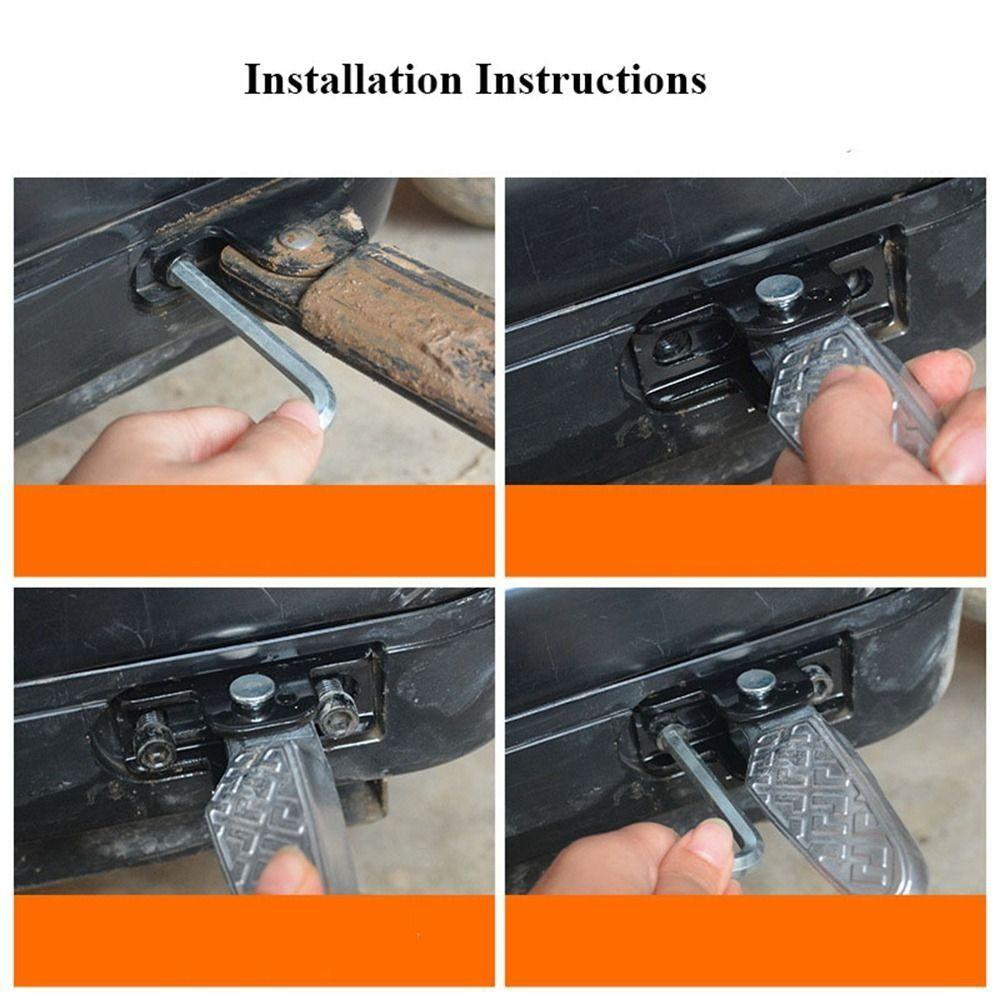 Installation Instructions