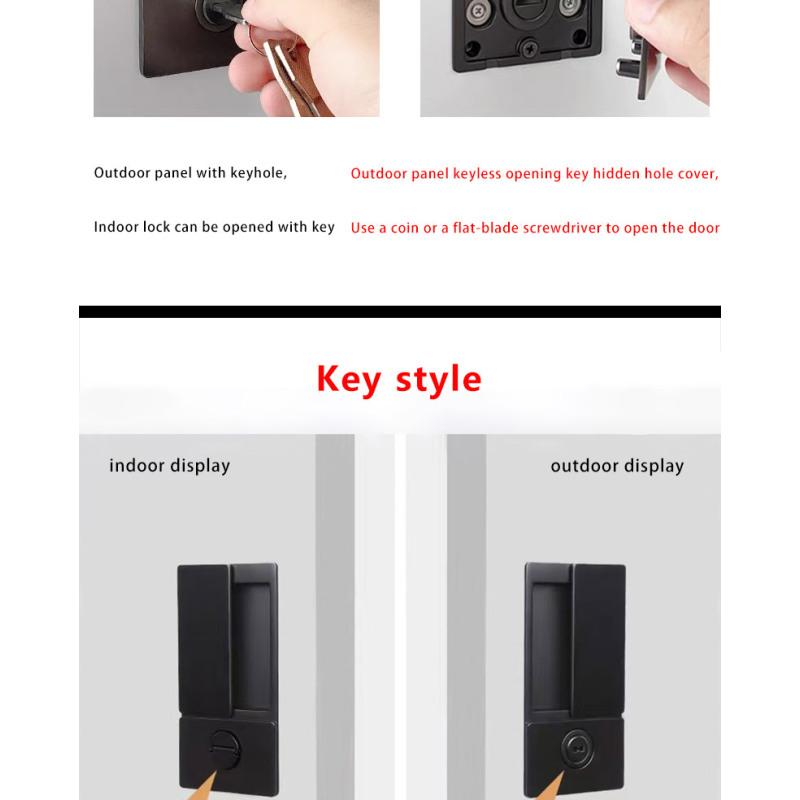 Outdoor panel with keyhole,

Indoor lock can be opened with key

Outdoor panel keyless opening key hidden hole cover,

Use a coin or a flat-blade screwdriver to open the door

Key style

indoor display

outdoor display