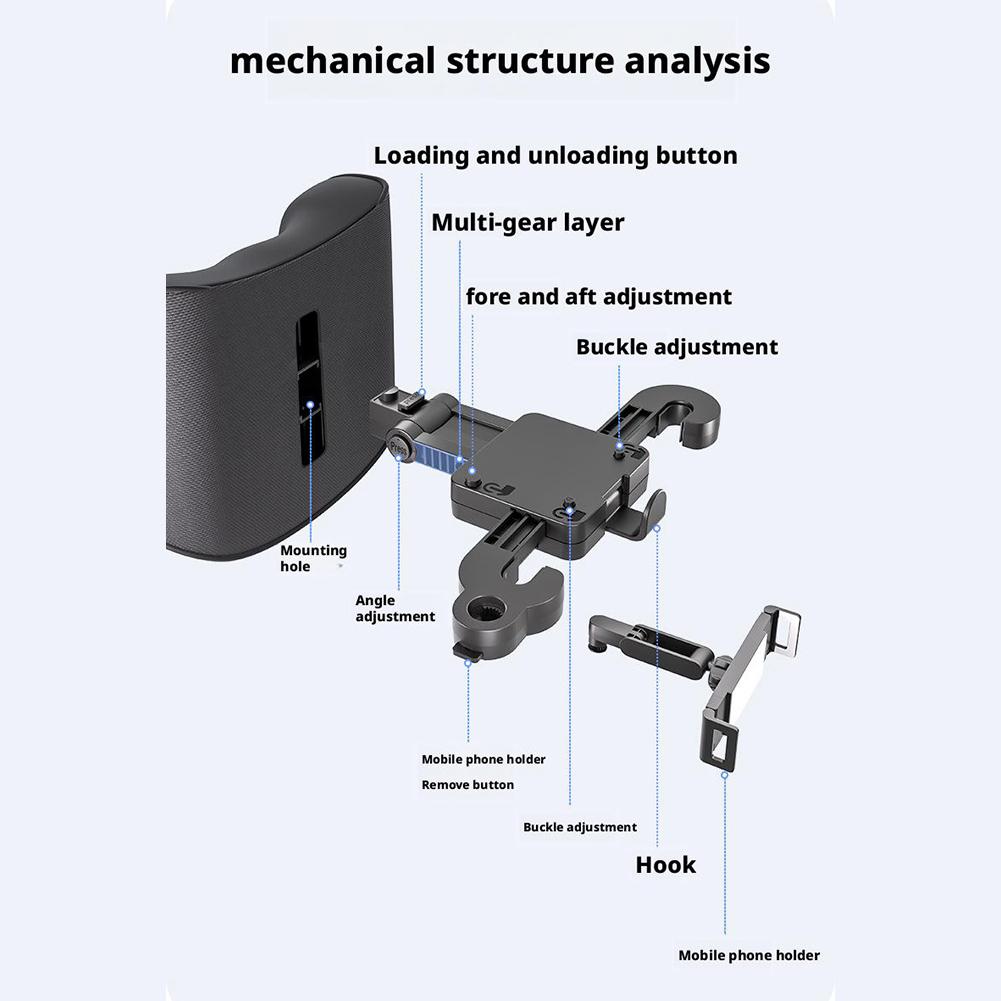 mechanical structure analysis

Loading and unloading button

Multi-gear layer

fore and aft adjustment

Buckle adjustment

Mounting hole

Angle adjustment

Mobile phone holder

Remove button

Buckle adjustment

Hook

Mobile phone holder