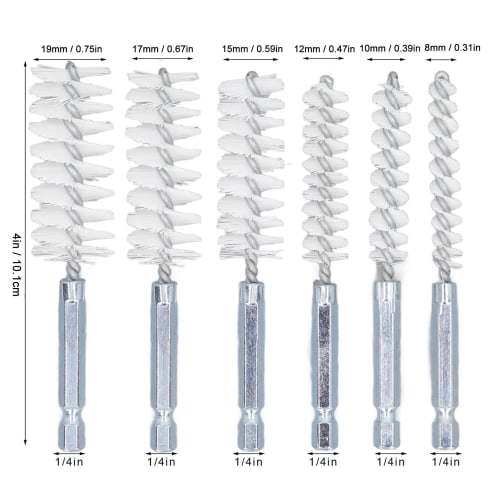 19mm / 0.75in
17mm / 0.67in
15mm / 0.59in
12mm / 0.47in
10mm / 0.39in
8mm / 0.31in

4in / 10.1cm

1/4in
1/4in
1/4in
1/4in
1/4in
1/4in