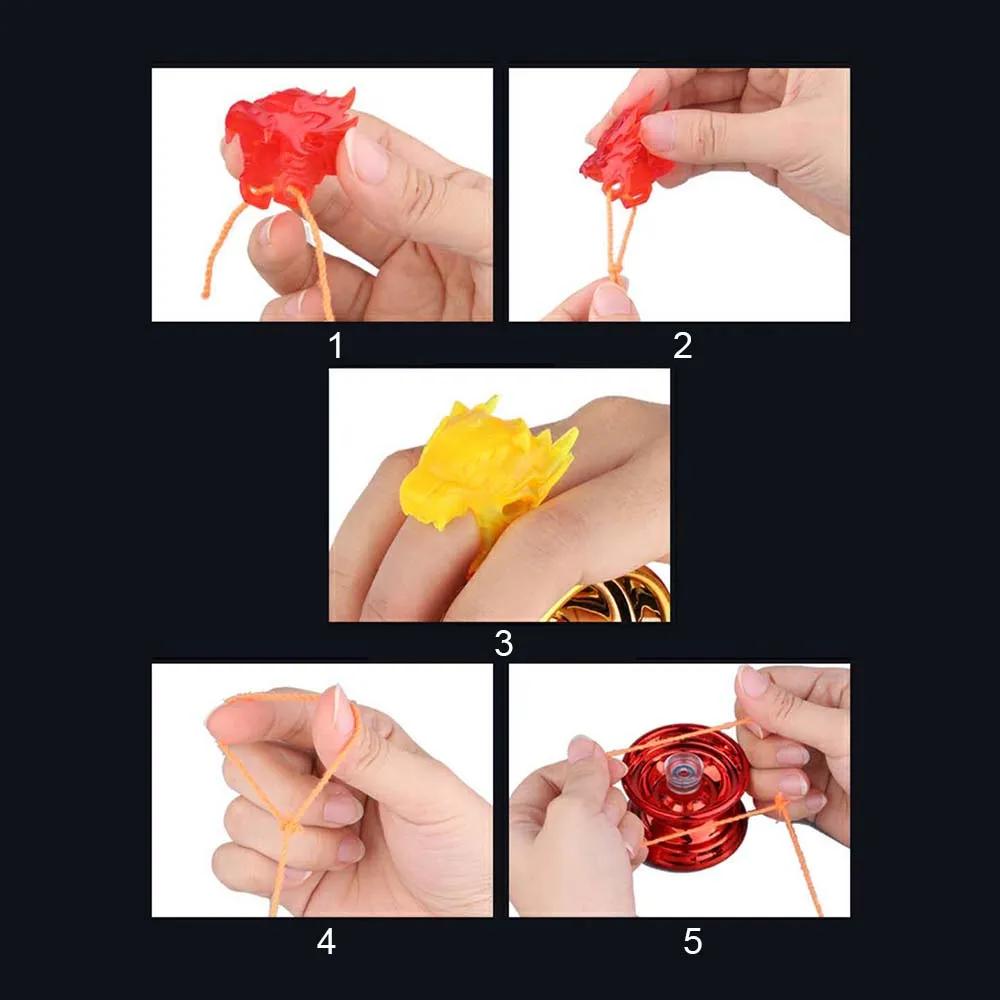 1

2

3

4

5