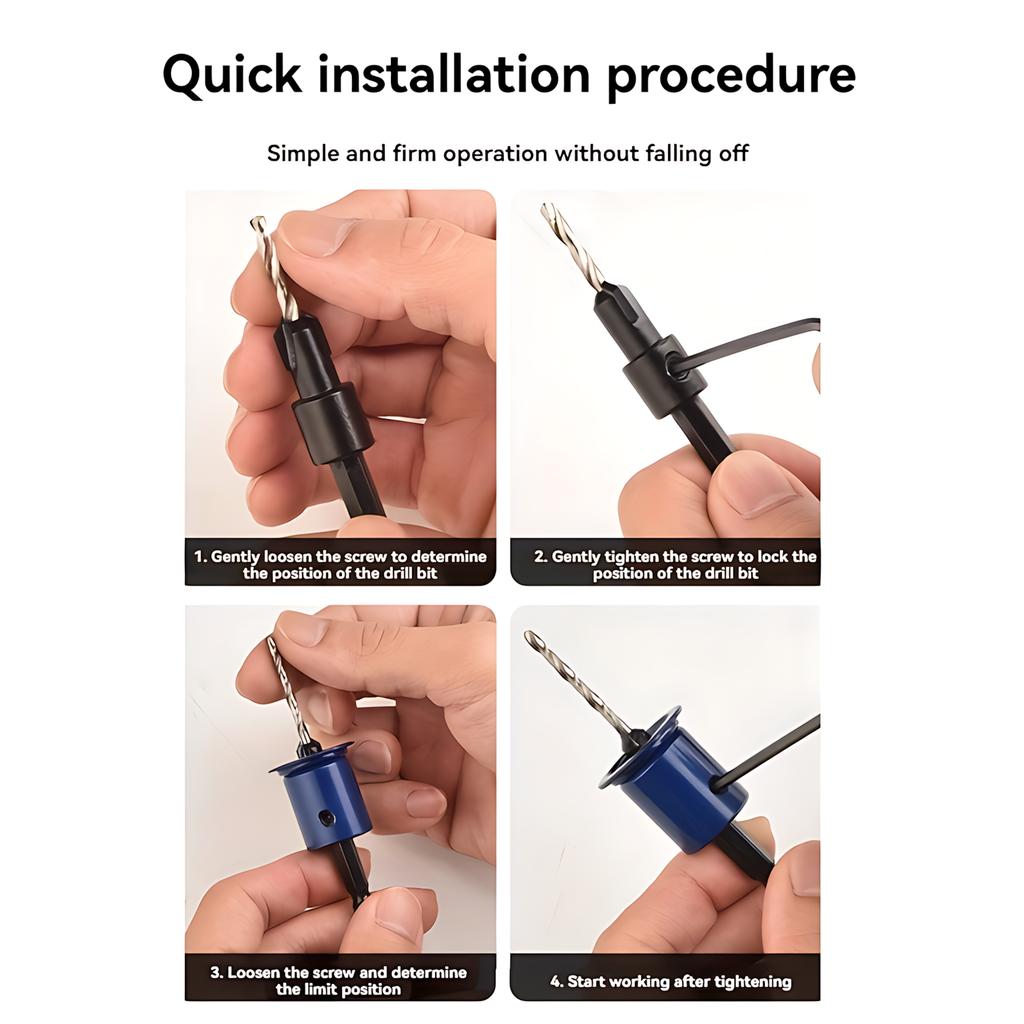 Quick installation procedure

Simple and firm operation without falling off

1. Gently loosen the screw to determine the position of the drill bit

2. Gently tighten the screw to lock the position of the drill bit

3. Loosen the screw and determine the limit position

4. Start working after tightening