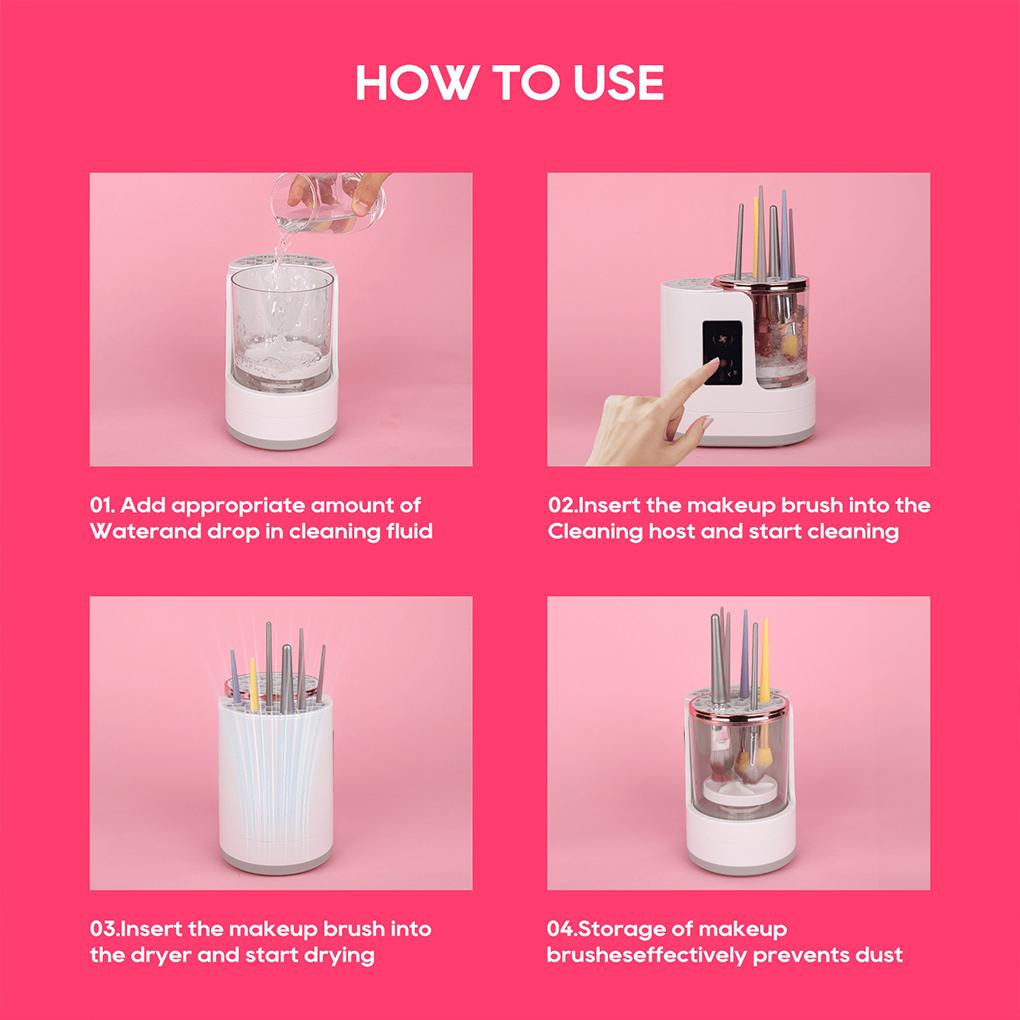 HOW TO USE

01. Add appropriate amount of Waterand drop in cleaning fluid

02.Insert the makeup brush into the Cleaning host and start cleaning

03.Insert the makeup brush into the dryer and start drying

04.Storage of makeup brusheseffectively prevents dust