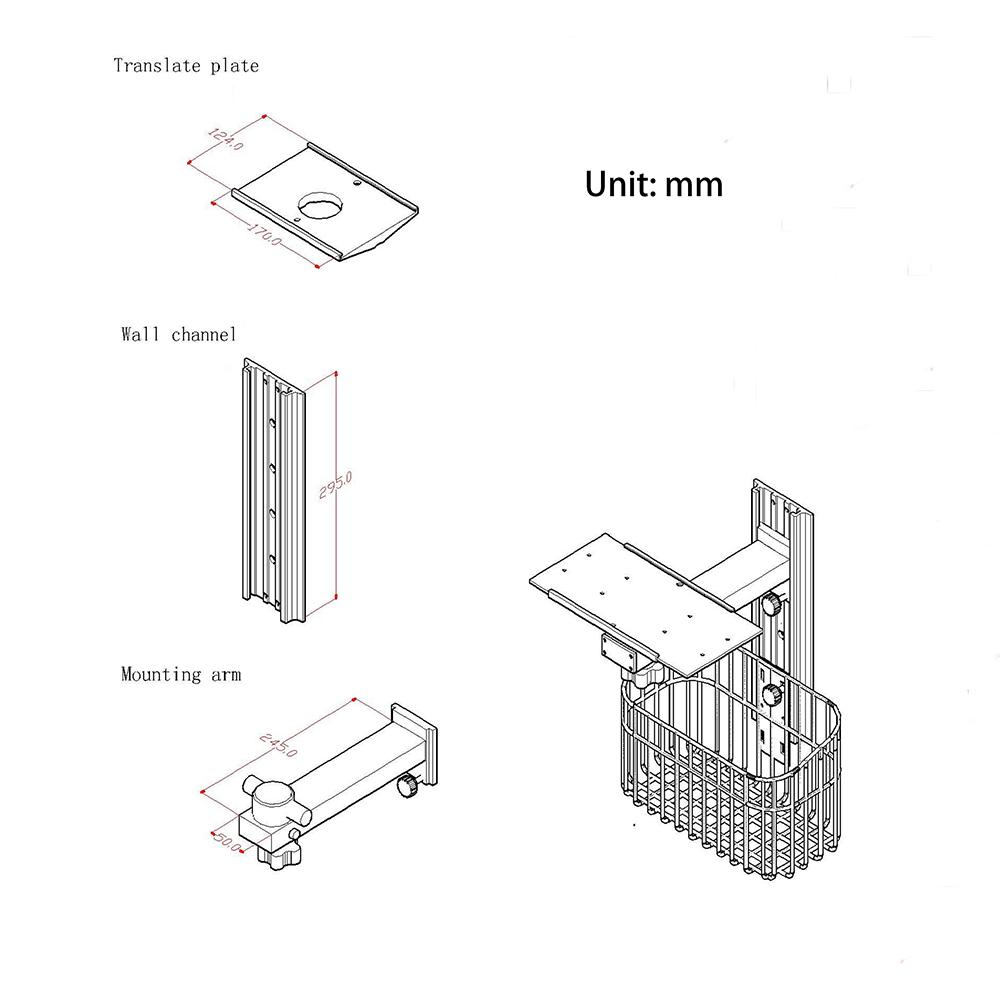 Translate plate

124.0

170.0

Unit: mm

Wall channel

295.0

Mounting arm

245.0

50.0