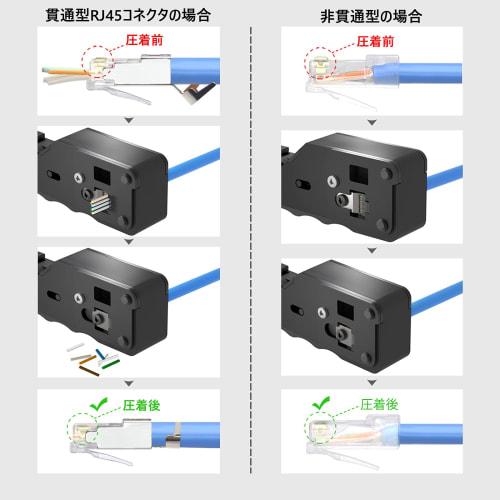 貫通型RJ45コネクタの場合

圧着前

圧着後

非貫通型の場合

圧着前

圧着後