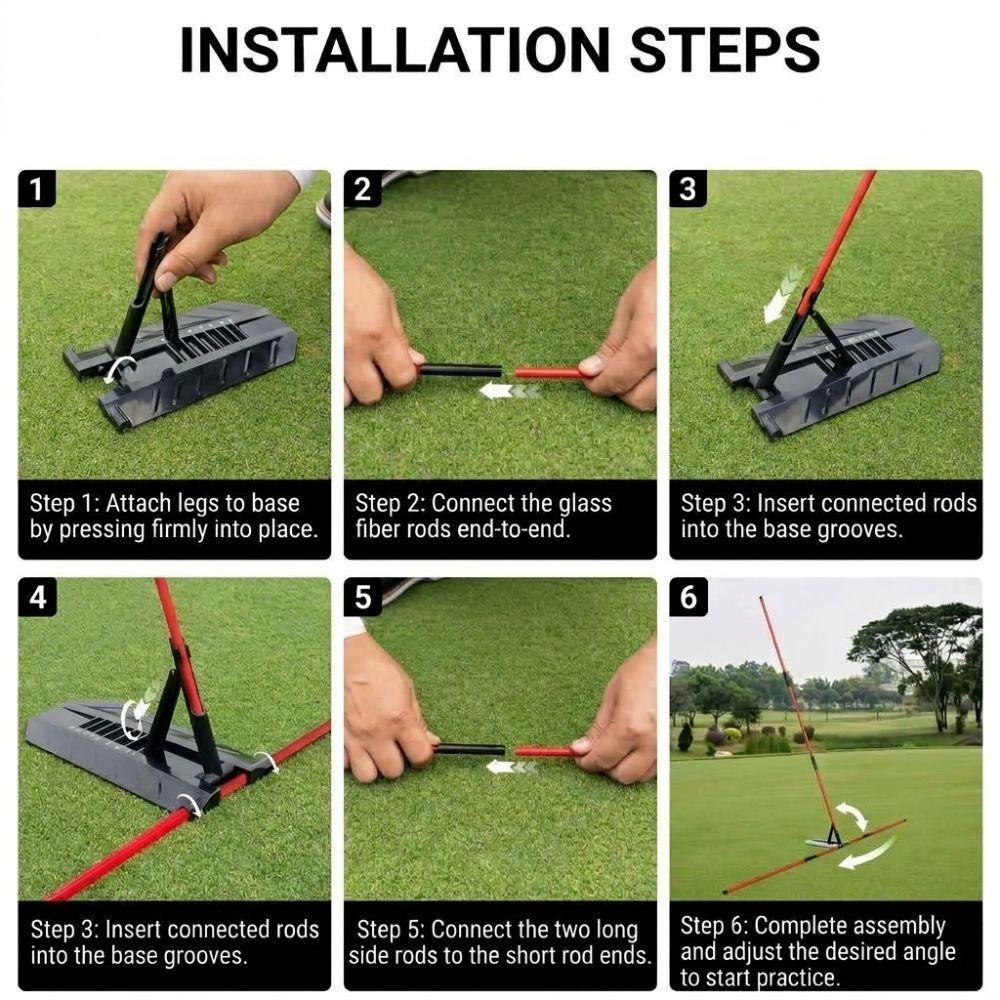 INSTALLATION STEPS

1

Step 1: Attach legs to base by pressing firmly into place.

2

Step 2: Connect the glass fiber rods end-to-end.

3

Step 3: Insert connected rods into the base grooves.

4

Step 3: Insert connected rods into the base grooves.

5

Step 5: Connect the two long side rods to the short rod ends.

6

Step 6: Complete assembly and adjust the desired angle to start practice.