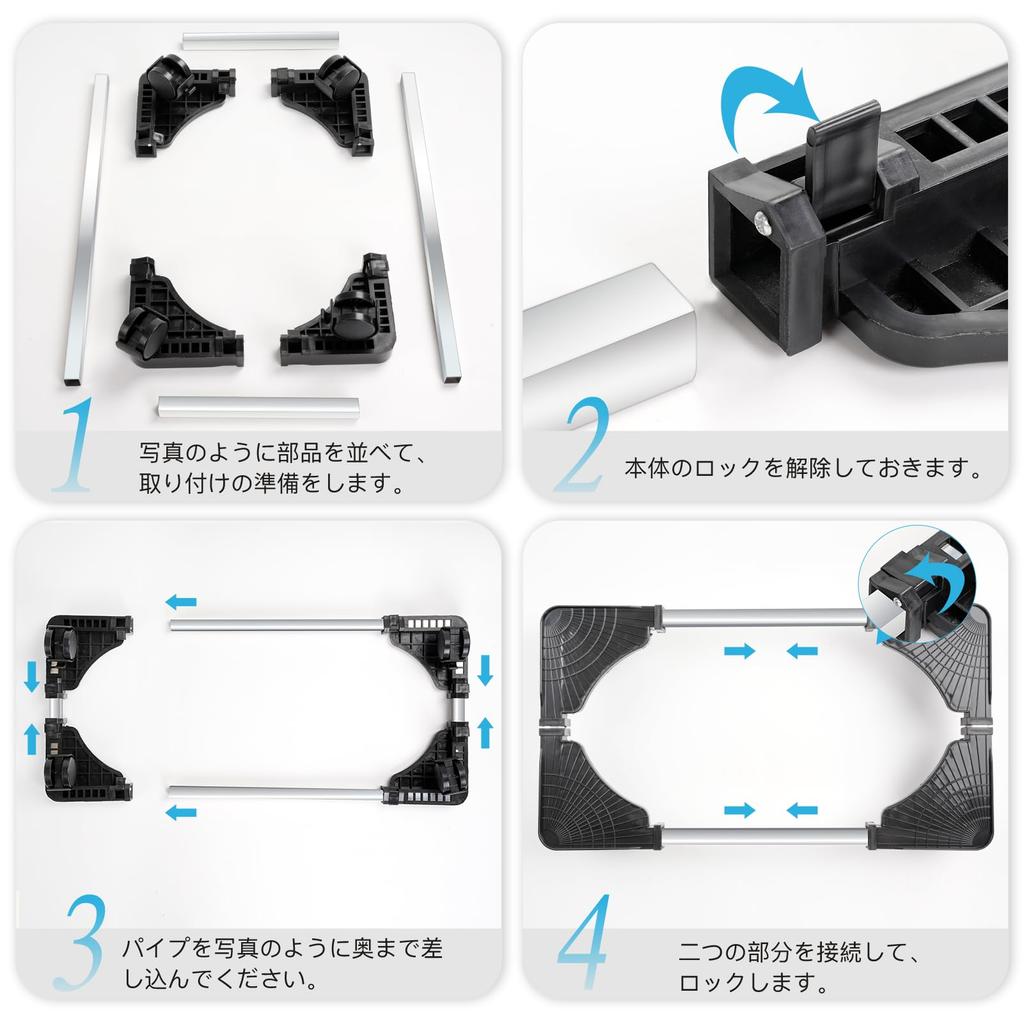 1
写真のように部品を並べて、取り付けの準備をします。

2
本体のロックを解除しておきます。

3
パイプを写真のように奥まで差し込んでください。

4
二つの部分を接続して、ロックします。