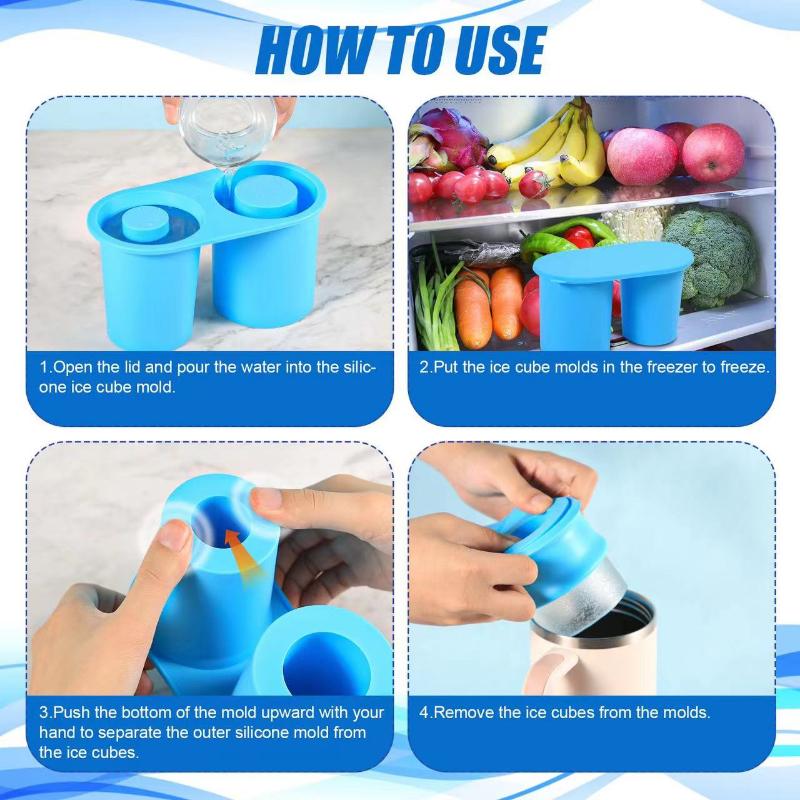 HOW TO USE

1.Open the lid and pour the water into the silicone ice cube mold.

2.Put the ice cube molds in the freezer to freeze.

3.Push the bottom of the mold upward with your hand to separate the outer silicone mold from the ice cubes.

4.Remove the ice cubes from the molds.