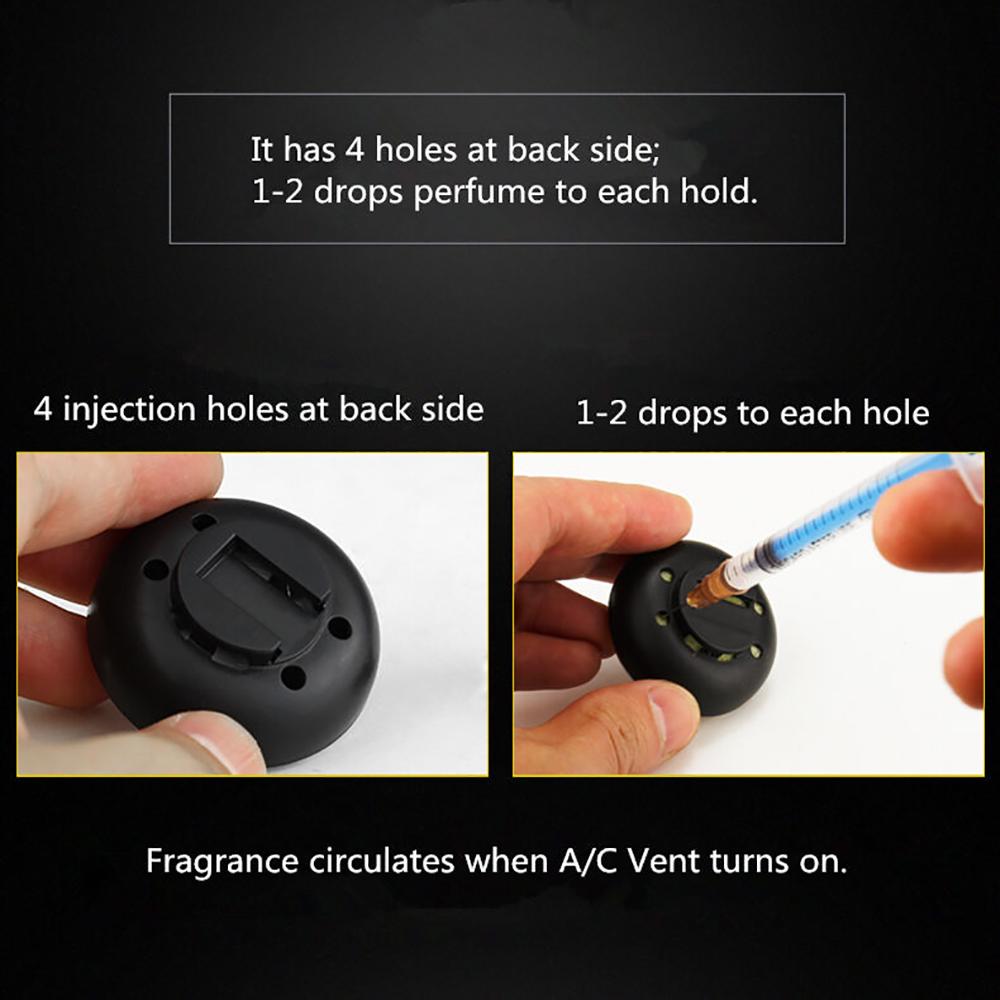 It has 4 holes at back side;
1-2 drops perfume to each hold.

4 injection holes at back side

1-2 drops to each hole

Fragrance circulates when A/C Vent turns on.