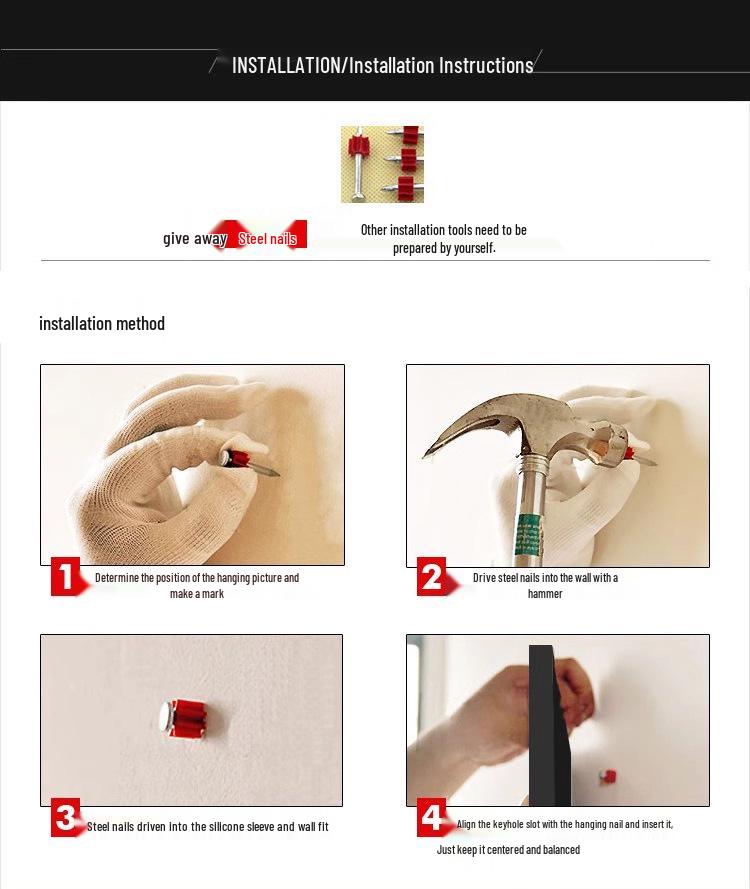 INSTALLATION/Installation Instructions

give away Steel nails

Other installation tools need to be prepared by yourself.

installation method

1 Determine the position of the hanging picture and make a mark

2 Drive steel nails into the wall with a hammer

3 Steel nails driven into the silicone sleeve and wall fit

4 Align the keyhole slot with the hanging nail and insert it, Just keep it centered and balanced