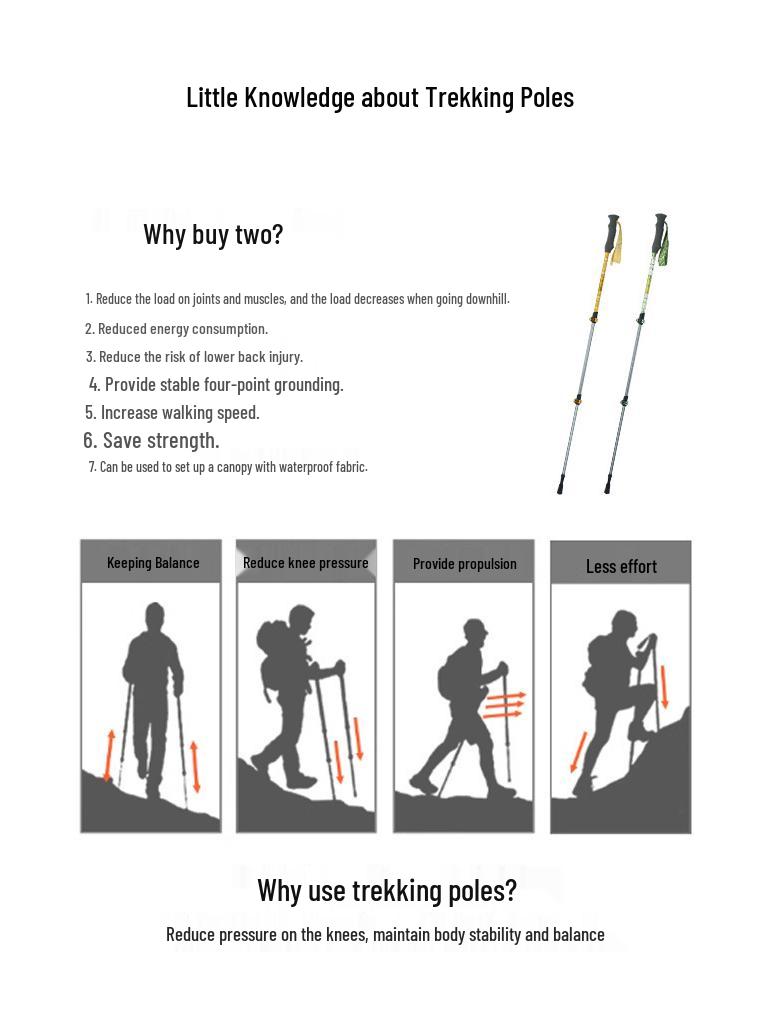 Little Knowledge about Trekking Poles

Why buy two?

1. Reduce the load on joints and muscles, and the load decreases when going downhill.
2. Reduced energy consumption.
3. Reduce the risk of lower back injury.
4. Provide stable four-point grounding.
5. Increase walking speed.
6. Save strength.
7. Can be used to set up a canopy with waterproof fabric.

Keeping Balance

Reduce knee pressure

Provide propulsion

Less effort

Why use trekking poles?

Reduce pressure on the knees, maintain body stability and balance