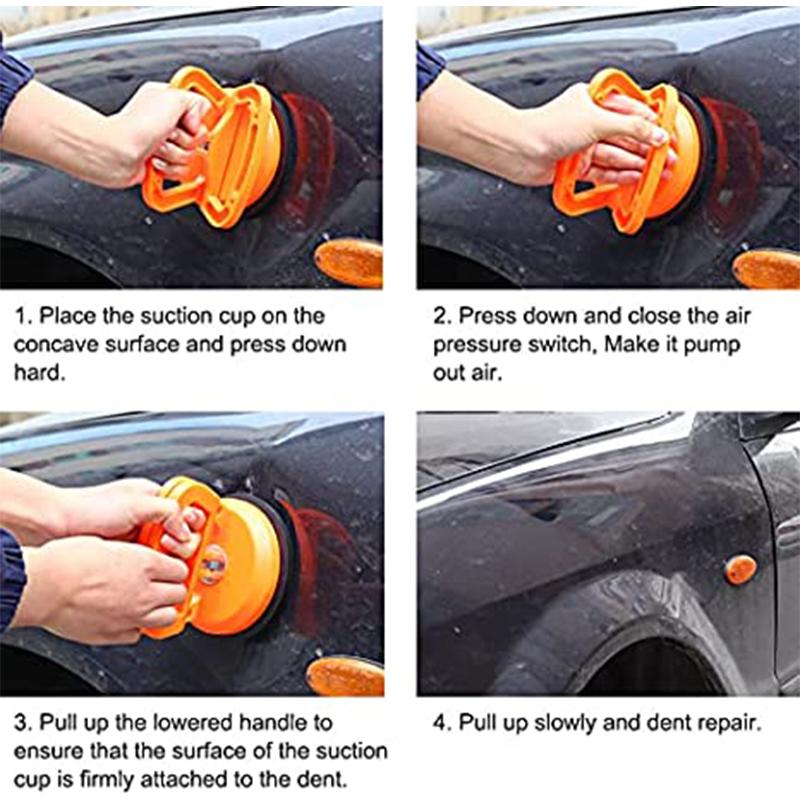 1. Place the suction cup on the concave surface and press down hard.

2. Press down and close the air pressure switch, Make it pump out air.

3. Pull up the lowered handle to ensure that the surface of the suction cup is firmly attached to the dent.

4. Pull up slowly and dent repair.