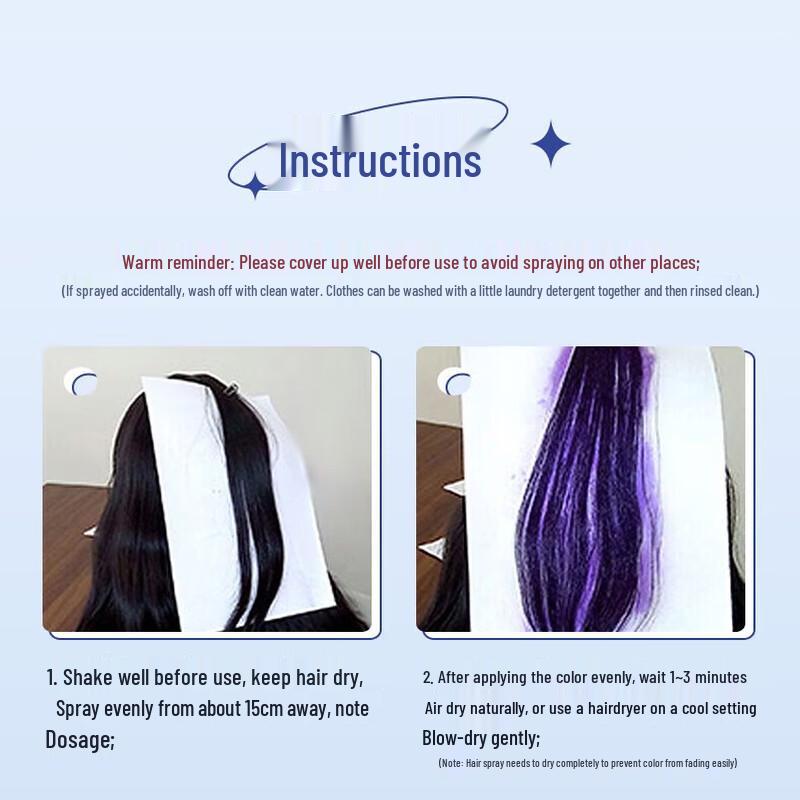 Instructions

Warm reminder: Please cover up well before use to avoid spraying on other places;
(If sprayed accidentally, wash off with clean water. Clothes can be washed with a little laundry detergent together and then rinsed clean.)

1. Shake well before use, keep hair dry, Spray evenly from about 15cm away, note Dosage;

2. After applying the color evenly, wait 1~3 minutes Air dry naturally, or use a hairdryer on a cool setting Blow-dry gently;
(Note: Hair spray needs to dry completely to prevent color from fading easily)