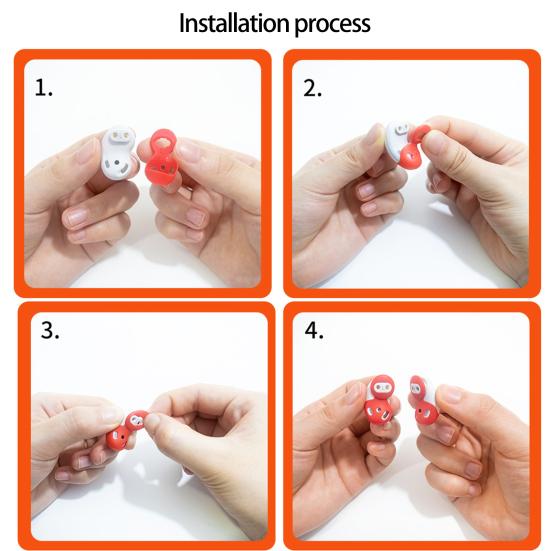 Installation process

1.

2.

3.

4.