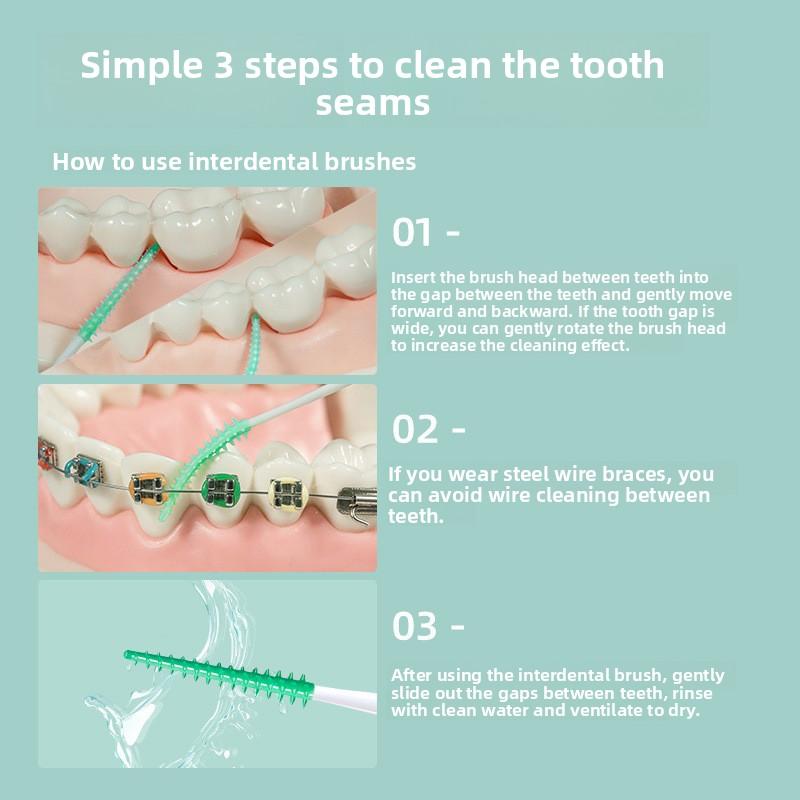 Simple 3 steps to clean the tooth seams

How to use interdental brushes

01 -

Insert the brush head between teeth into the gap between the teeth and gently move forward and backward. If the tooth gap is wide, you can gently rotate the brush head to increase the cleaning effect.

02 -

If you wear steel wire braces, you can avoid wire cleaning between teeth.

03 -

After using the interdental brush, gently slide out the gaps between teeth, rinse with clean water and ventilate to dry.