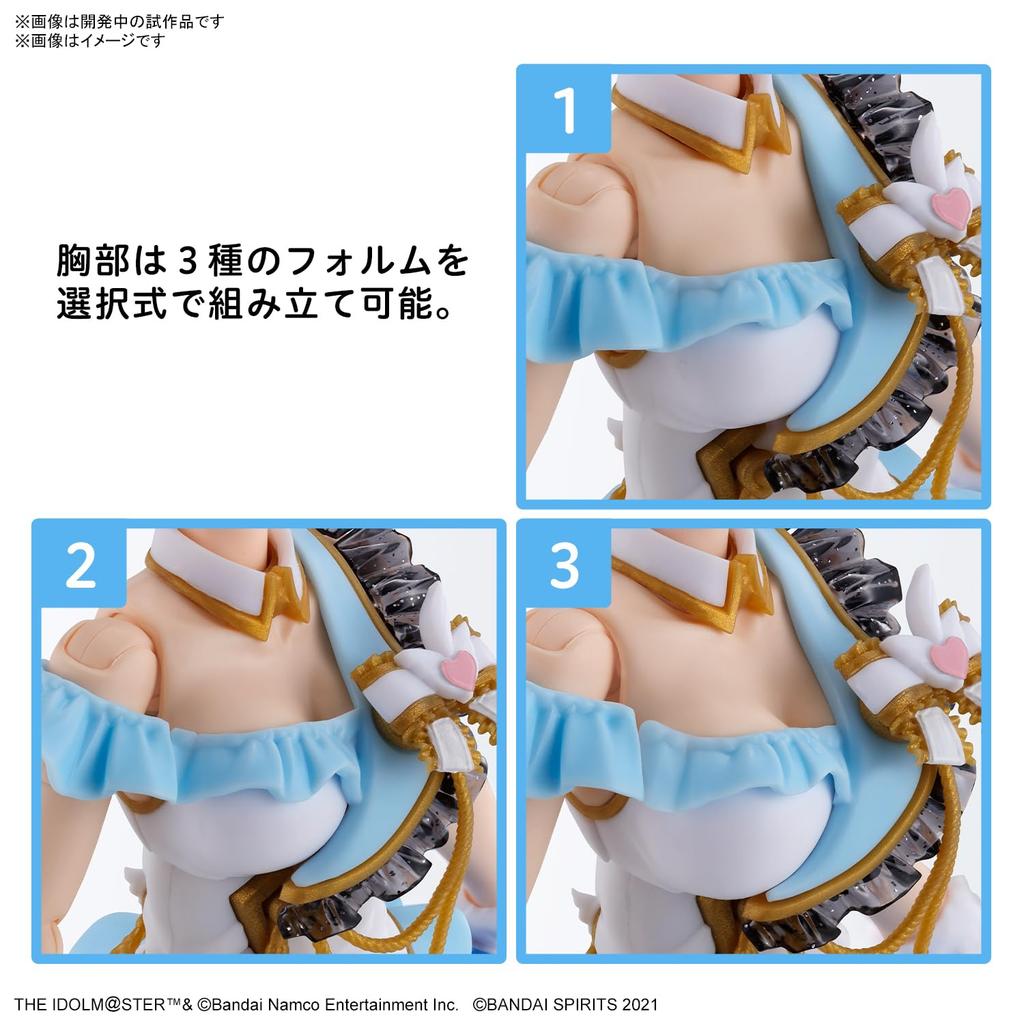 ※画像は開発中の試作品です
※画像はイメージです

胸部は３種のフォルムを選択式で組み立て可能。

1

2

3

THE IDOLM@STER™& ©Bandai Namco Entertainment Inc.　©BANDAI SPIRITS 2021