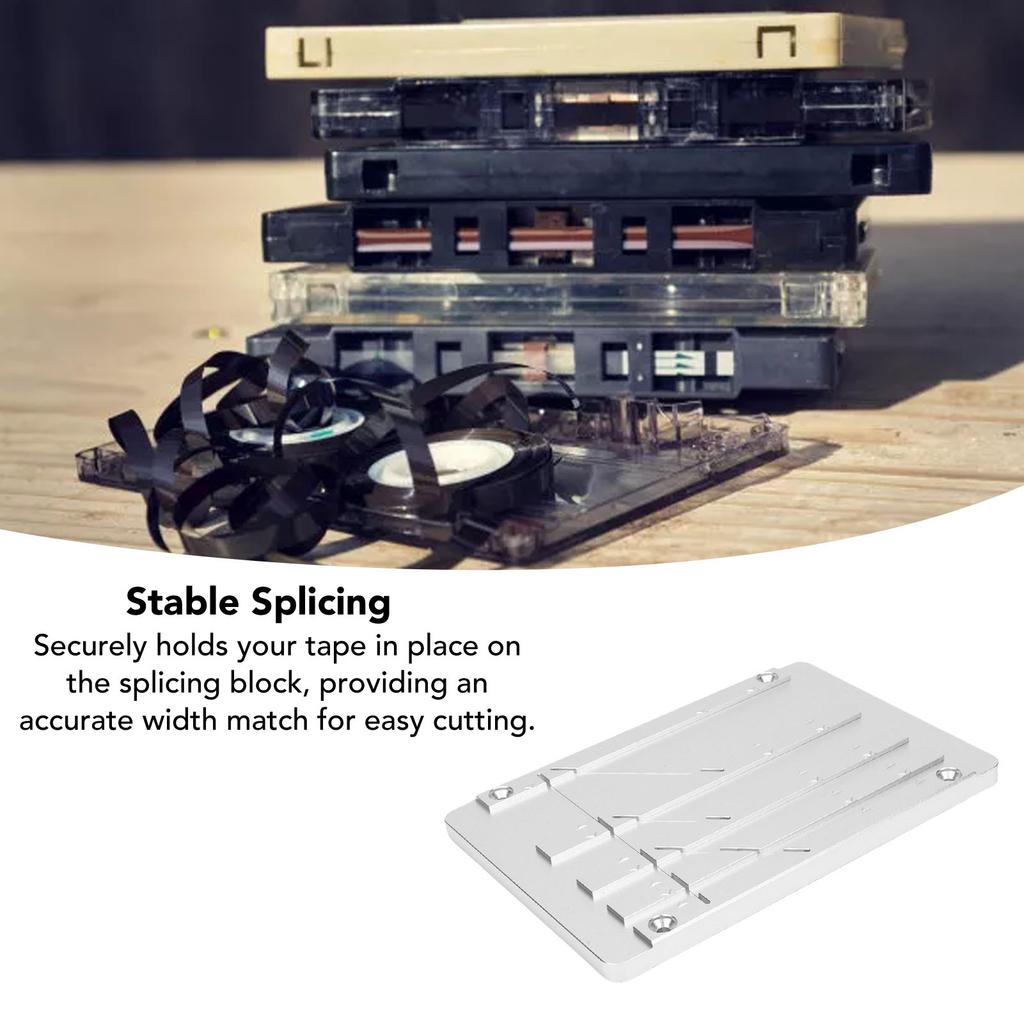 Stable Splicing

Securely holds your tape in place on the splicing block, providing an accurate width match for easy cutting.