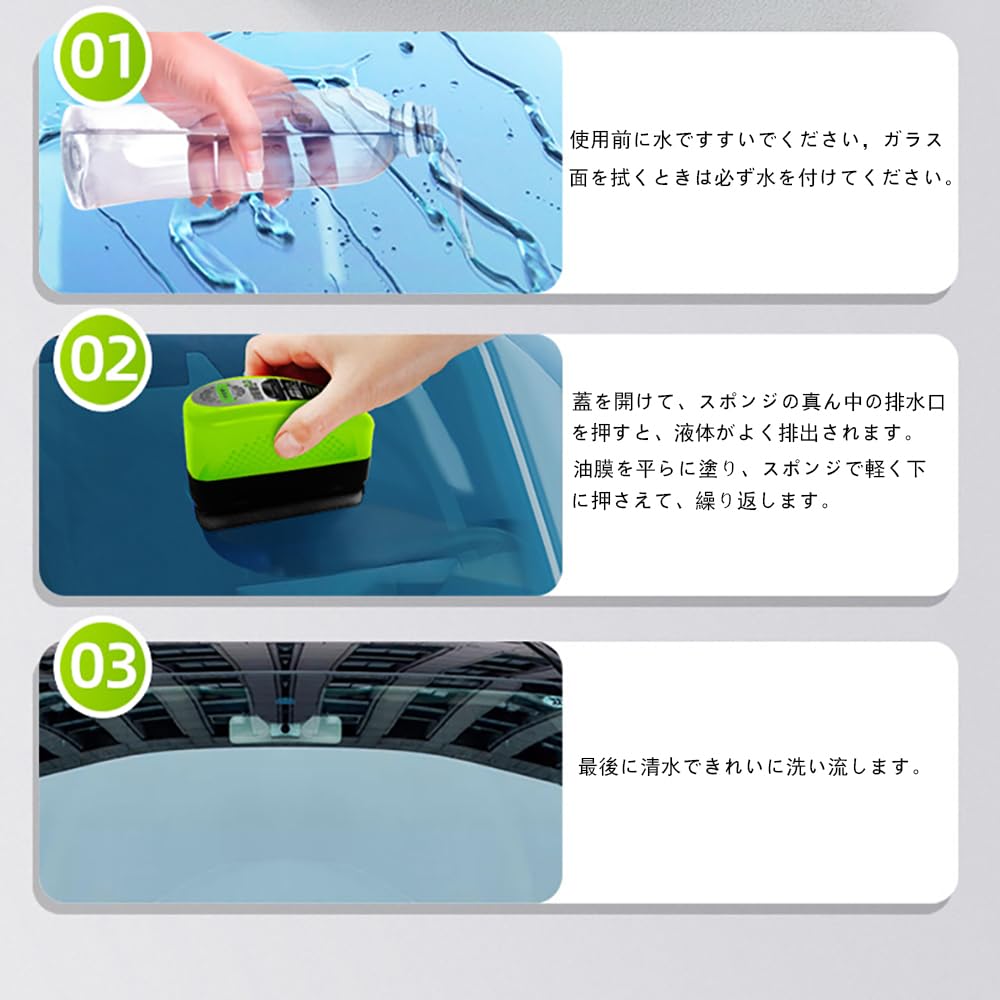 01

使用前に水ですすいでください，ガラス面を拭くときは必ず水を付けてください。

02

蓋を開けて、スポンジの真ん中の排水口を押すと、液体がよく排出されます。

油膜を平らに塗り、スポンジで軽く下に押さえて、繰り返します。

03

最後に清水できれいに洗い流します。