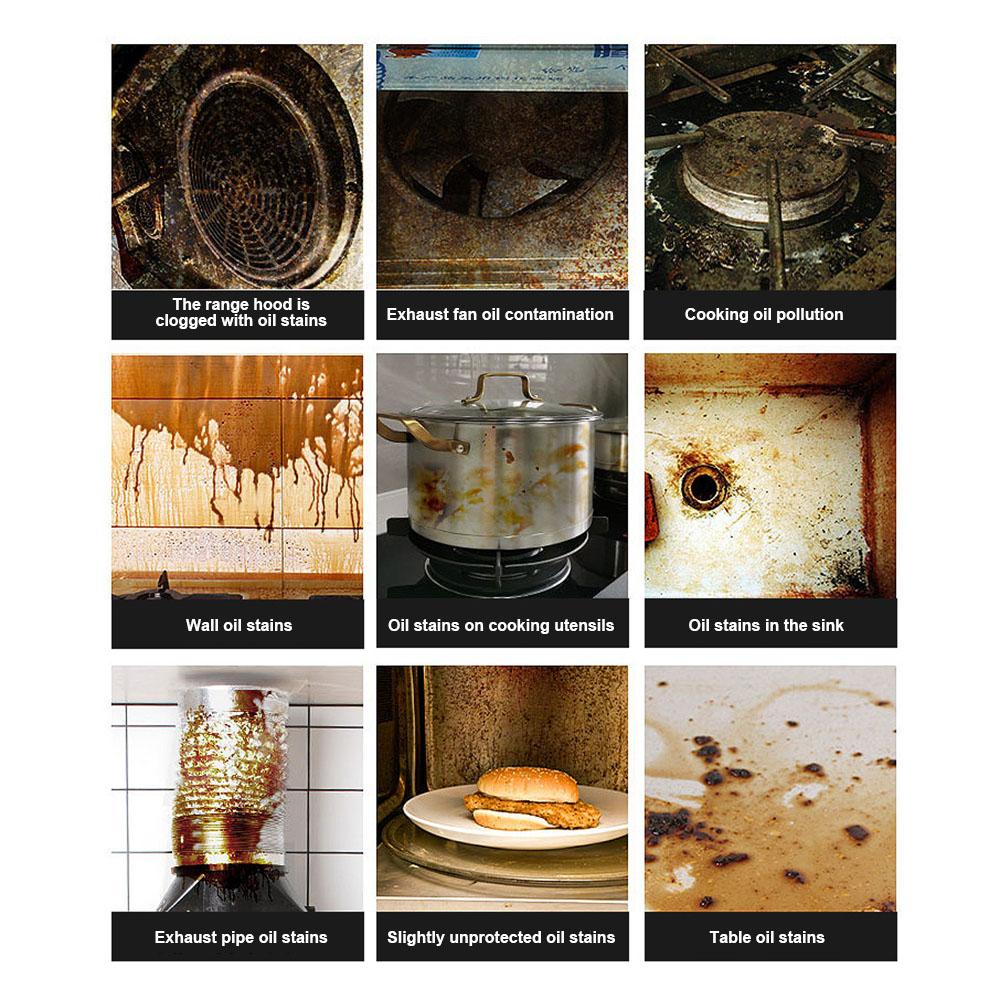 The range hood is clogged with oil stains

Exhaust fan oil contamination

Cooking oil pollution

Wall oil stains

Oil stains on cooking utensils

Oil stains in the sink

Exhaust pipe oil stains

Slightly unprotected oil stains

Table oil stains