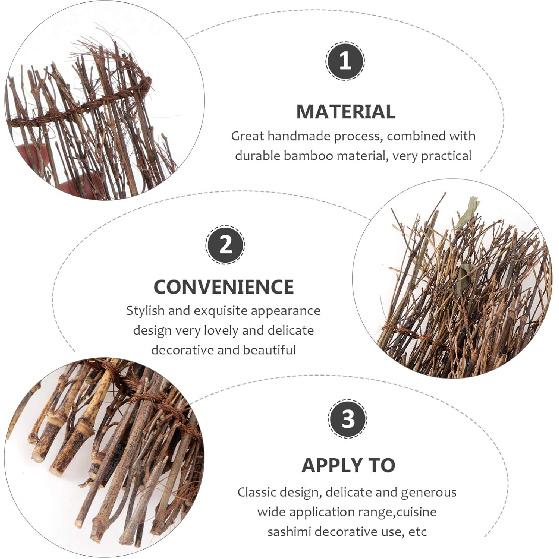 1

MATERIAL

Great handmade process, combined with durable bamboo material, very practical

2

CONVENIENCE

Stylish and exquisite appearance design very lovely and delicate decorative and beautiful

3

APPLY TO

Classic design, delicate and generous wide application range,cuisine sashimi decorative use, etc