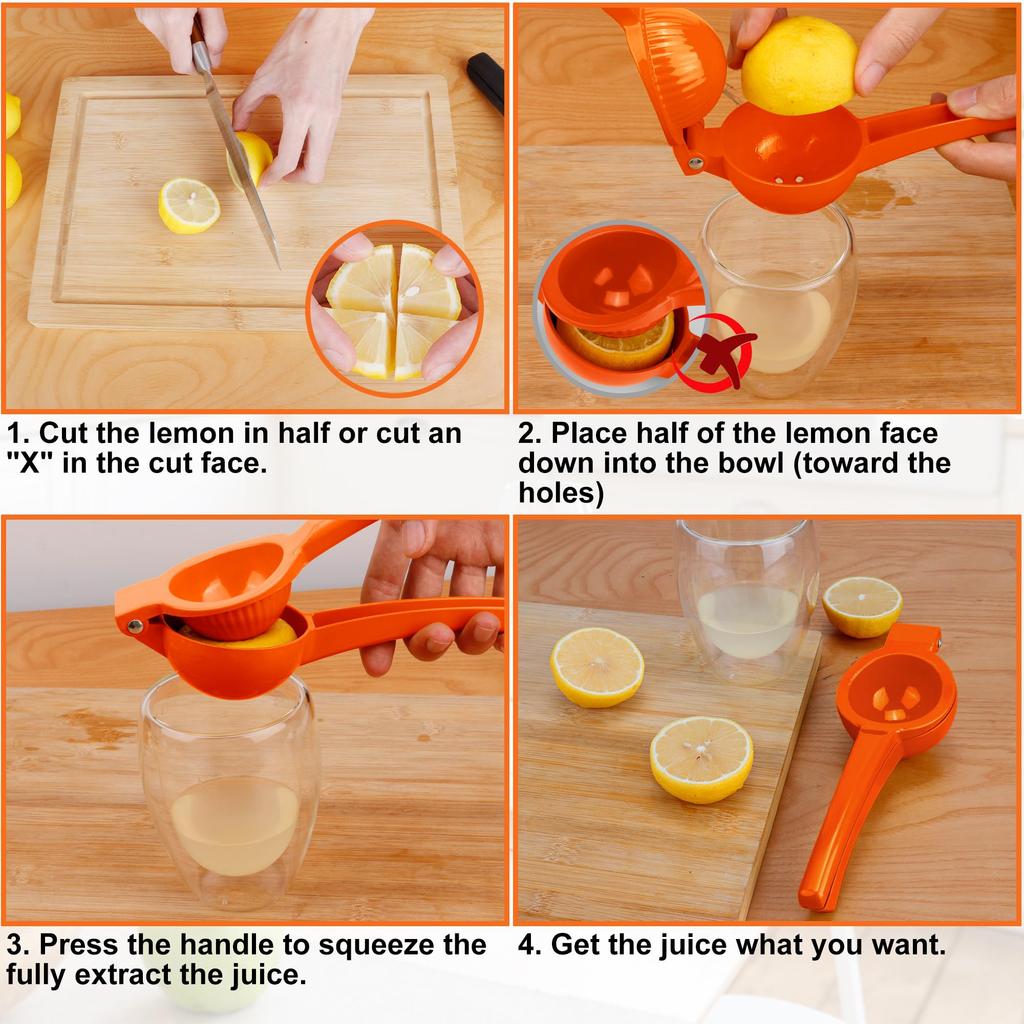 1. Cut the lemon in half or cut an "X" in the cut face.

2. Place half of the lemon face down into the bowl (toward the holes)

3. Press the handle to squeeze the fully extract the juice.

4. Get the juice what you want.