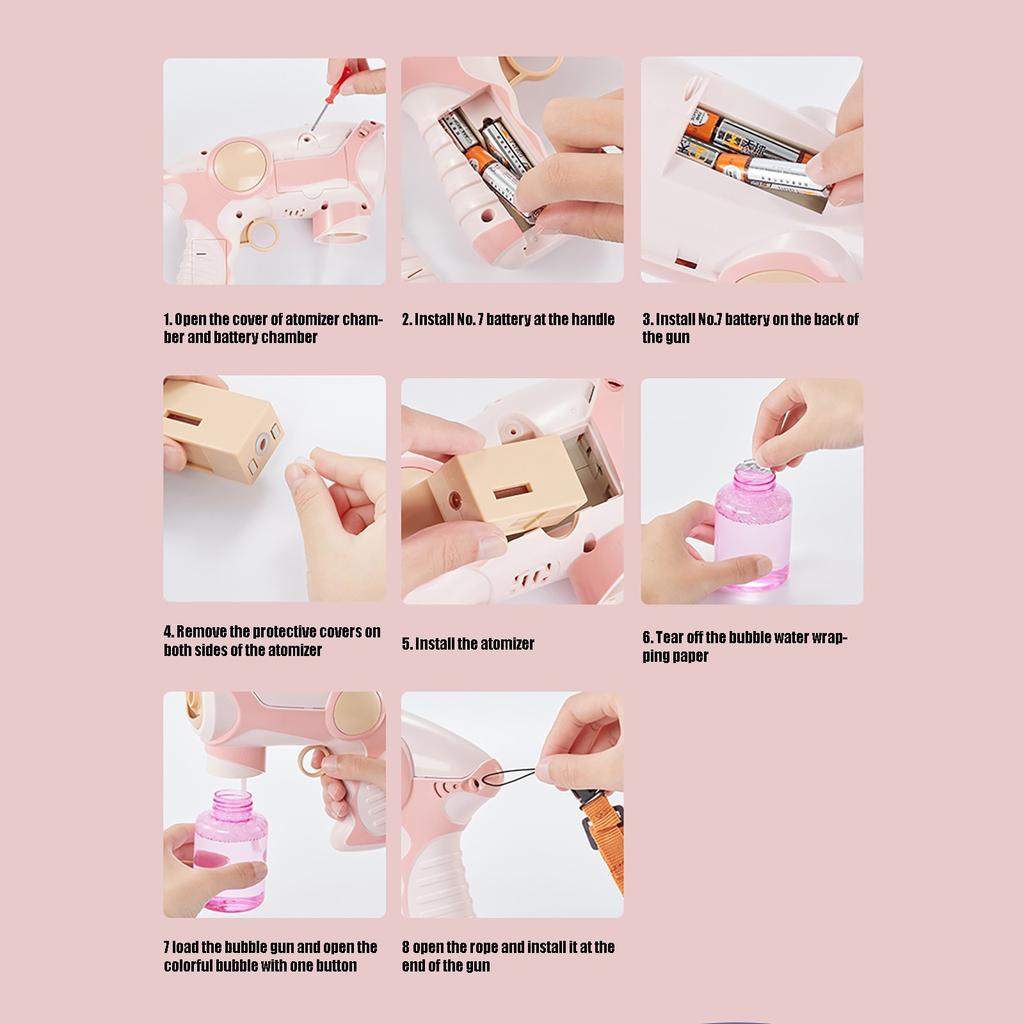 1. Open the cover of atomizer chamber and battery chamber

2. Install No. 7 battery at the handle

3. Install No.7 battery on the back of the gun

4. Remove the protective covers on both sides of the atomizer

5. Install the atomizer

6. Tear off the bubble water wrapping paper

7 load the bubble gun and open the colorful bubble with one button

8 open the rope and install it at the end of the gun