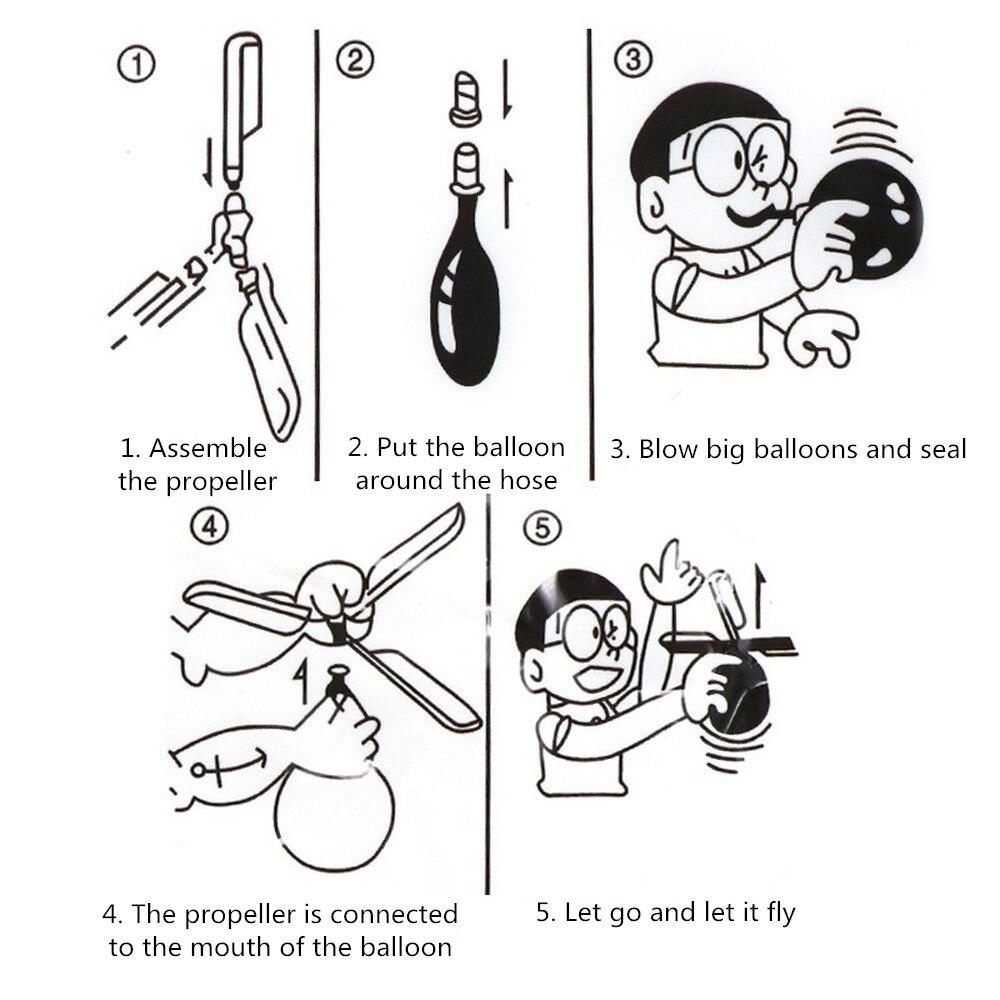 ①

1. Assemble the propeller

②

2. Put the balloon around the hose

③

3. Blow big balloons and seal

④

4. The propeller is connected to the mouth of the balloon

⑤

5. Let go and let it fly