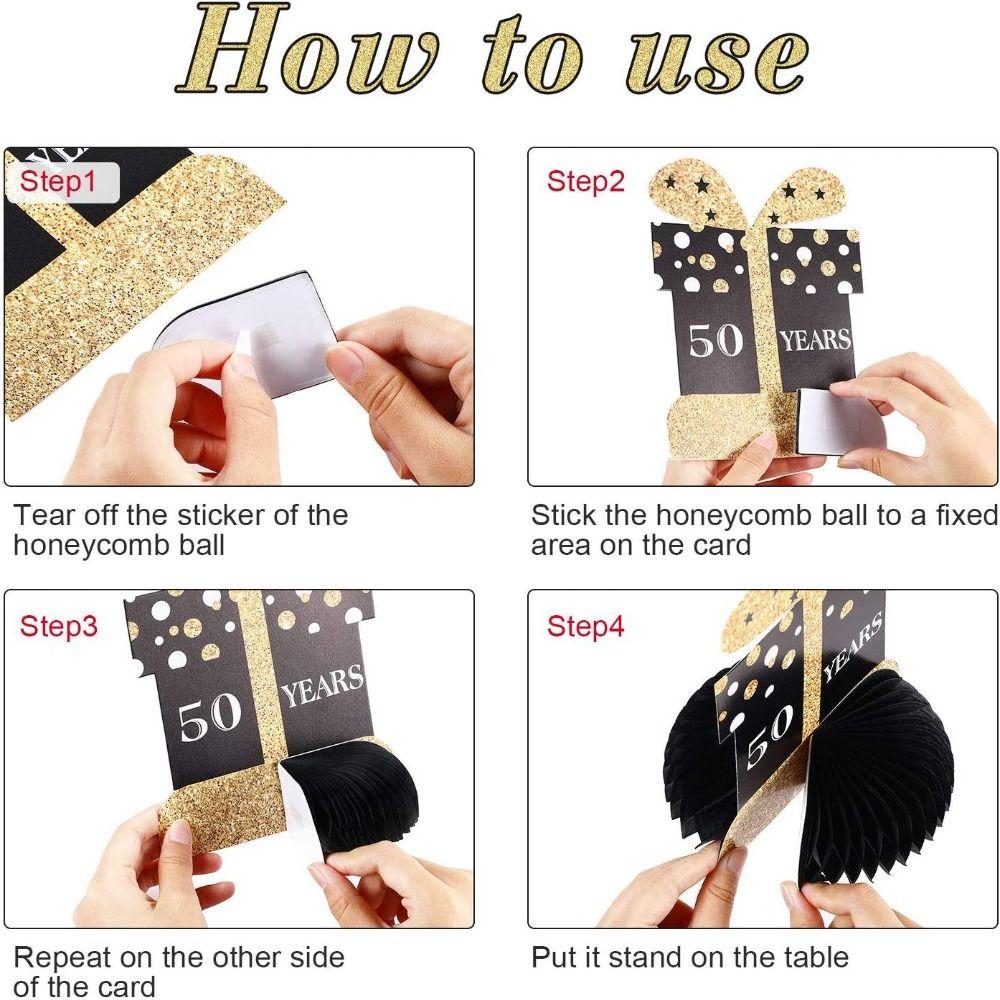 How to use

Step1

Tear off the sticker of the honeycomb ball

Step2

50 YEARS

Stick the honeycomb ball to a fixed area on the card

Step3

50 YEARS

Repeat on the other side of the card

Step4

50 YEARS

Put it stand on the table