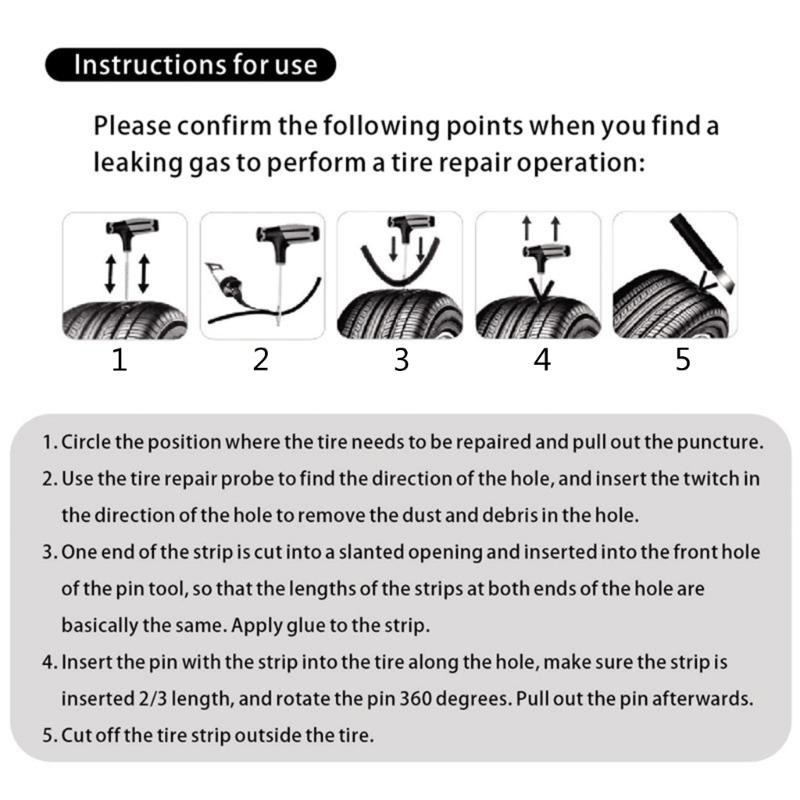 Instructions for use

Please confirm the following points when you find a leaking gas to perform a tire repair operation:

1

2

3

4

5

1. Circle the position where the tire needs to be repaired and pull out the puncture.
2. Use the tire repair probe to find the direction of the hole, and insert the twitch in the direction of the hole to remove the dust and debris in the hole.
3. One end of the strip is cut into a slanted opening and inserted into the front hole of the pin tool, so that the lengths of the strips at both ends of the hole are basically the same. Apply glue to the strip.
4. Insert the pin with the strip into the tire along the hole, make sure the strip is inserted 2/3 length, and rotate the pin 360 degrees. Pull out the pin afterwards.
5. Cut off the tire strip outside the tire.