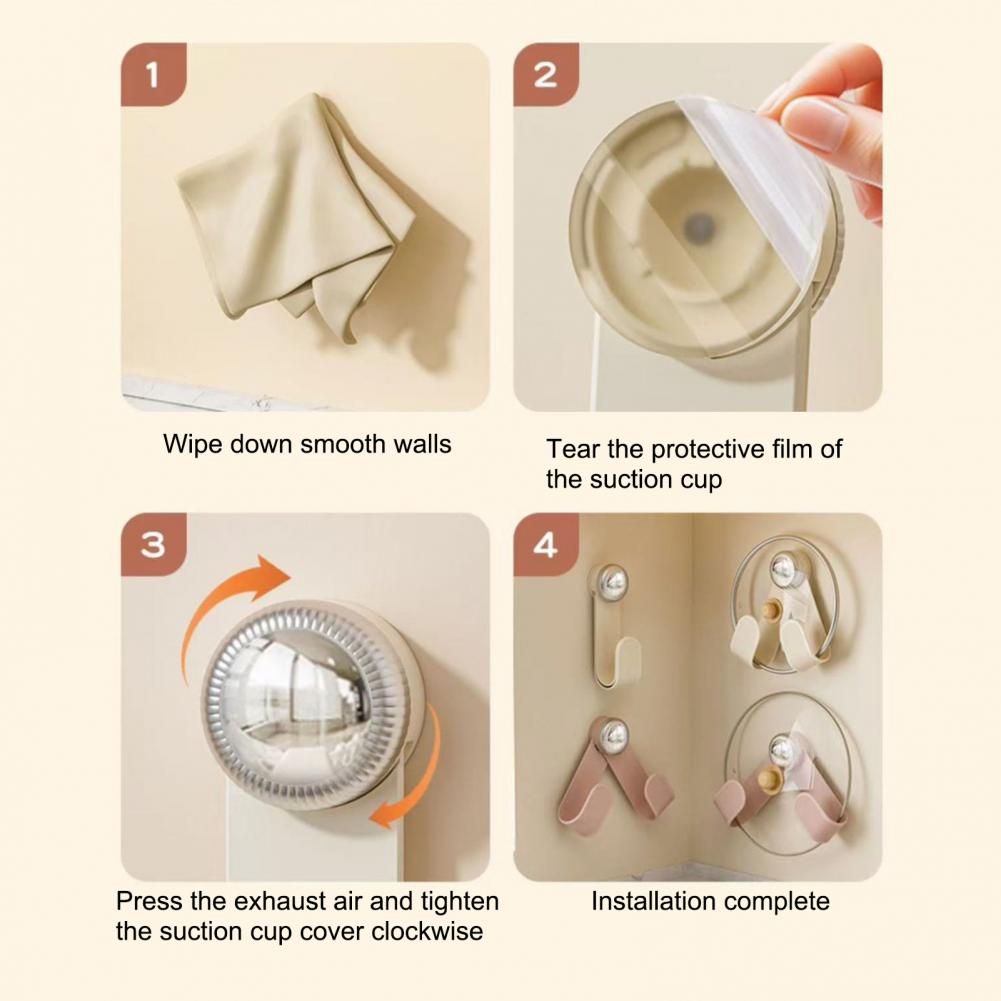 1

Wipe down smooth walls

2

Tear the protective film of the suction cup

3

Press the exhaust air and tighten the suction cup cover clockwise

4

Installation complete