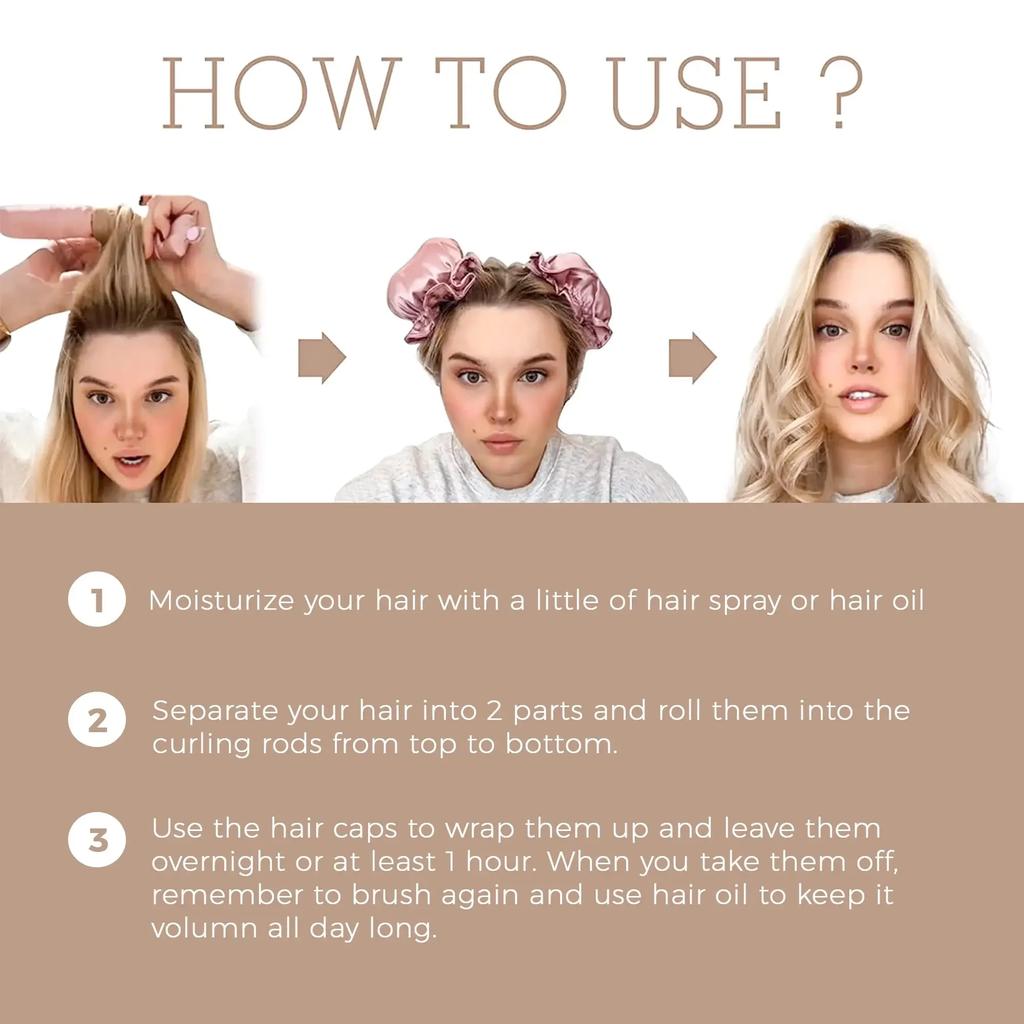 HOW TO USE ?

1 Moisturize your hair with a little of hair spray or hair oil

2 Separate your hair into 2 parts and roll them into the curling rods from top to bottom.

3 Use the hair caps to wrap them up and leave them overnight or at least 1 hour. When you take them off, remember to brush again and use hair oil to keep it volumn all day long.