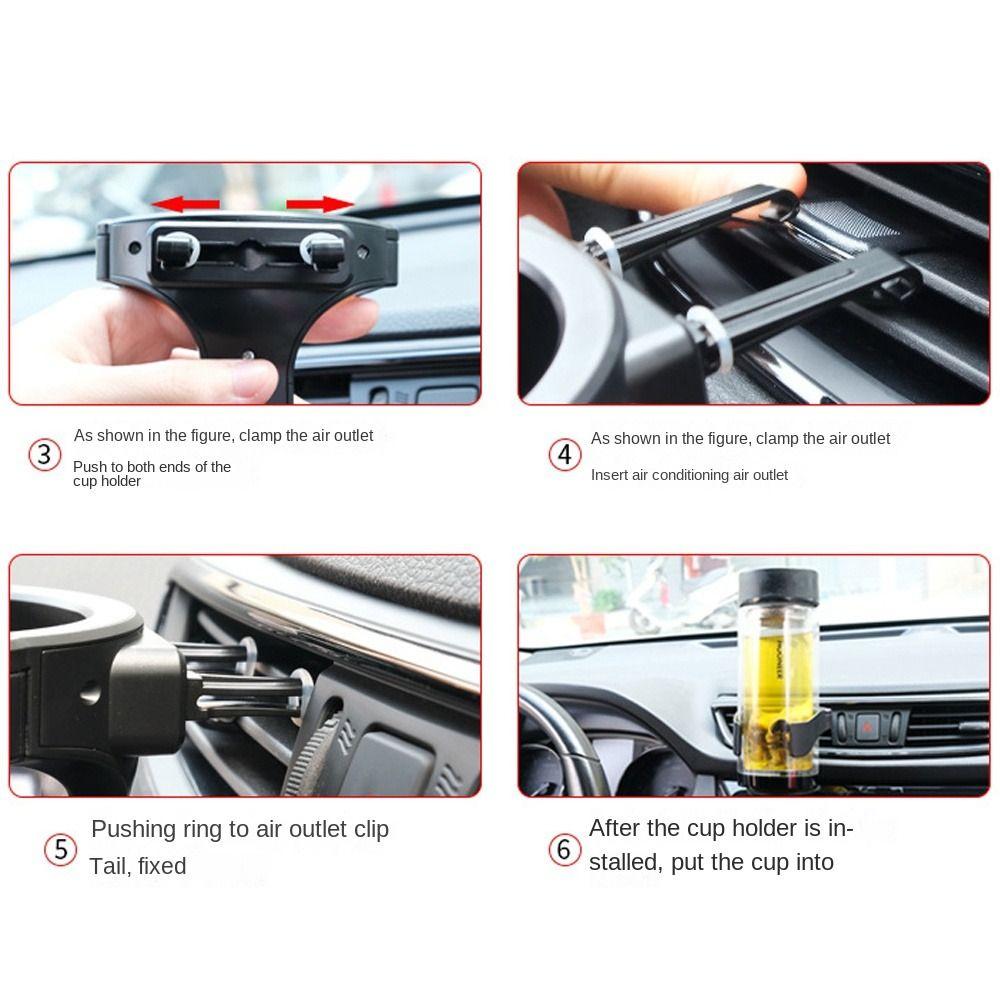 ③ As shown in the figure, clamp the air outlet

Push to both ends of the cup holder

④ As shown in the figure, clamp the air outlet

Insert air conditioning air outlet

⑤ Pushing ring to air outlet clip

Tail, fixed

⑥ After the cup holder is installed, put the cup into