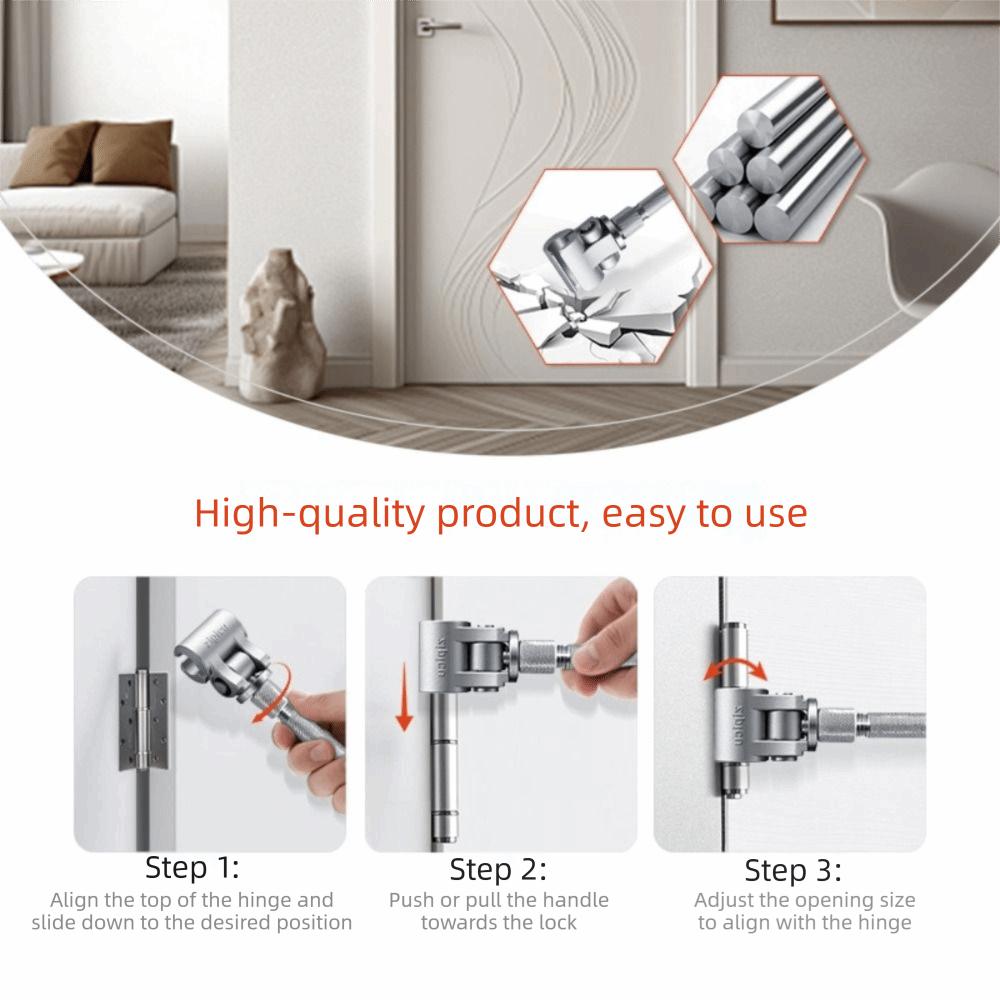 High-quality product, easy to use

Step 1:
Align the top of the hinge and slide down to the desired position

Step 2:
Push or pull the handle towards the lock

Step 3:
Adjust the opening size to align with the hinge