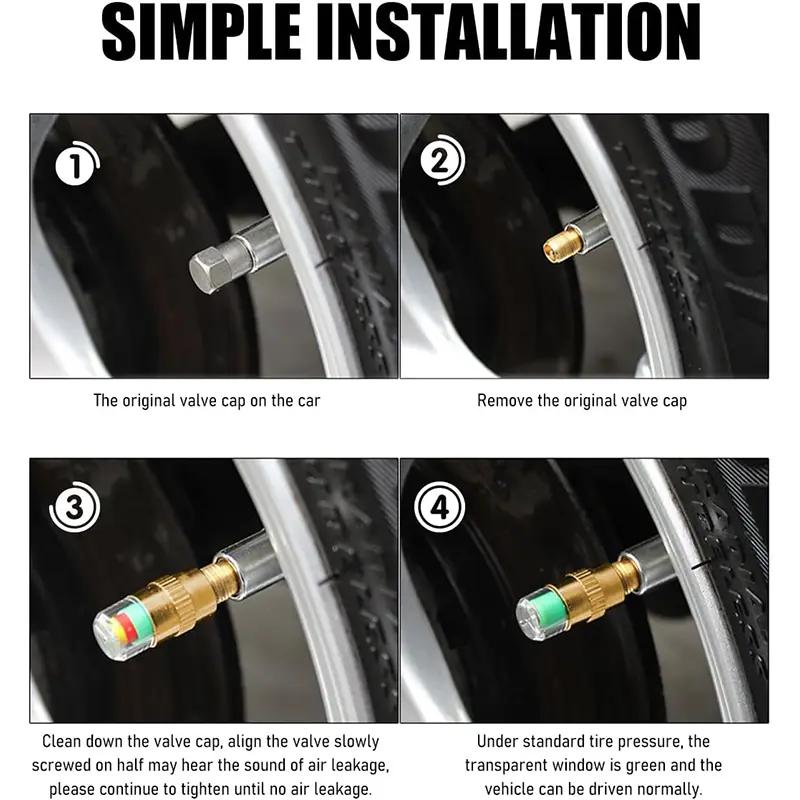 SIMPLE INSTALLATION

1

The original valve cap on the car

2

Remove the original valve cap

3

Clean down the valve cap, align the valve slowly screwed on half may hear the sound of air leakage, please continue to tighten until no air leakage.

4

Under standard tire pressure, the transparent window is green and the vehicle can be driven normally.