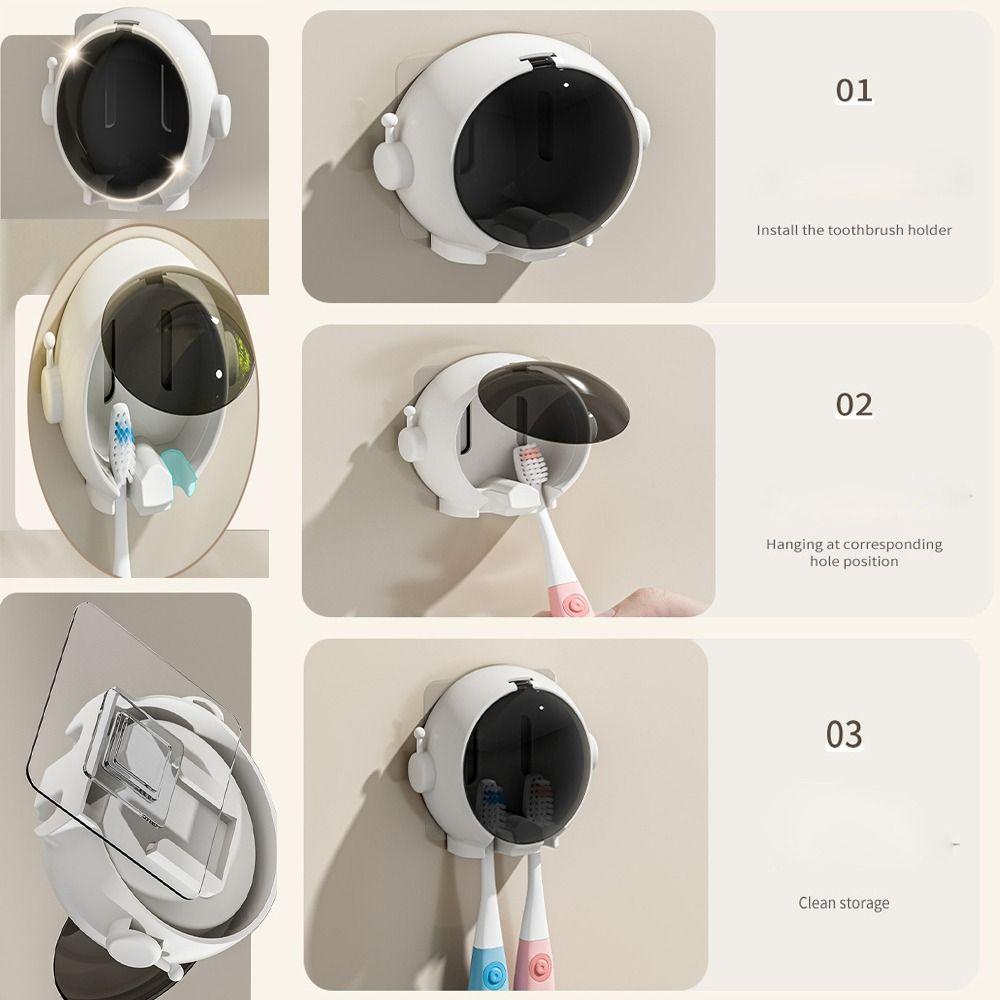 01

Install the toothbrush holder

02

Hanging at corresponding hole position

03

Clean storage