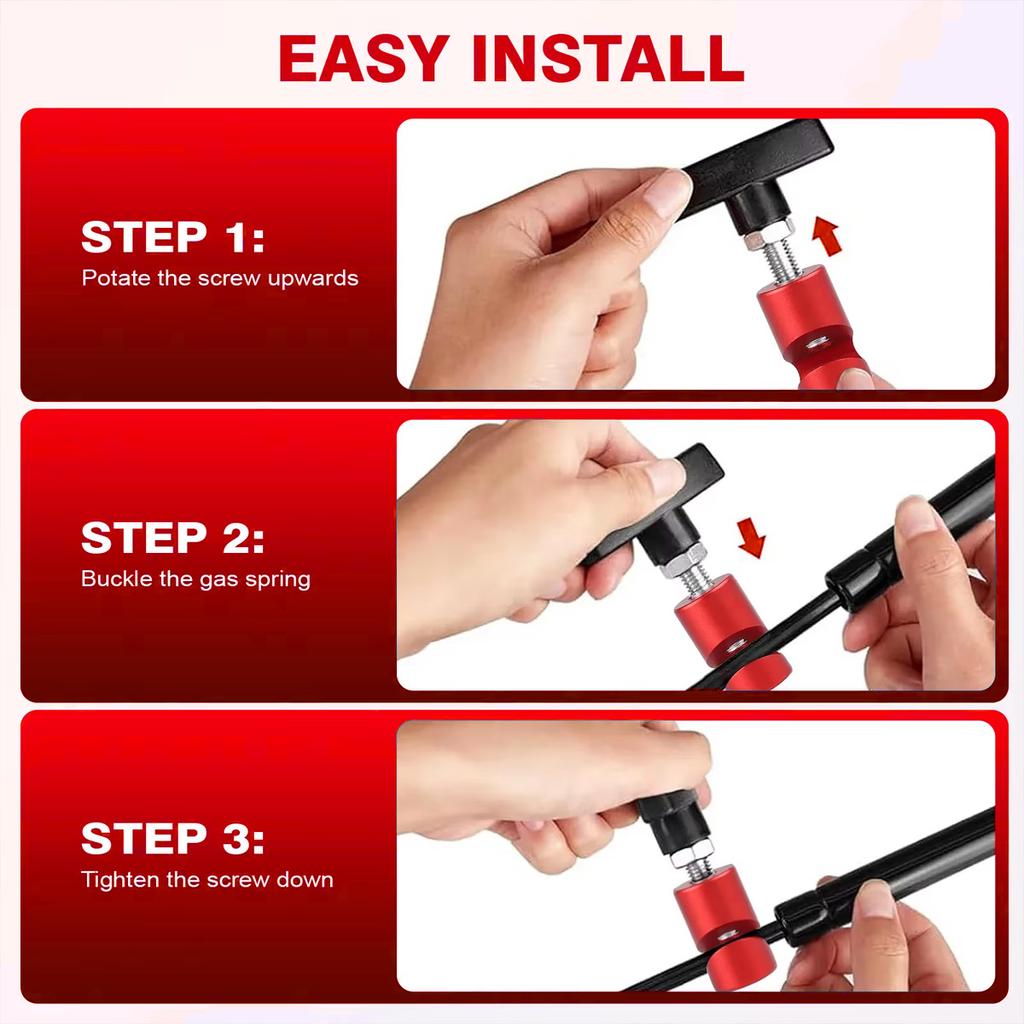 EASY INSTALL

STEP 1:
Potate the screw upwards

STEP 2:
Buckle the gas spring

STEP 3:
Tighten the screw down