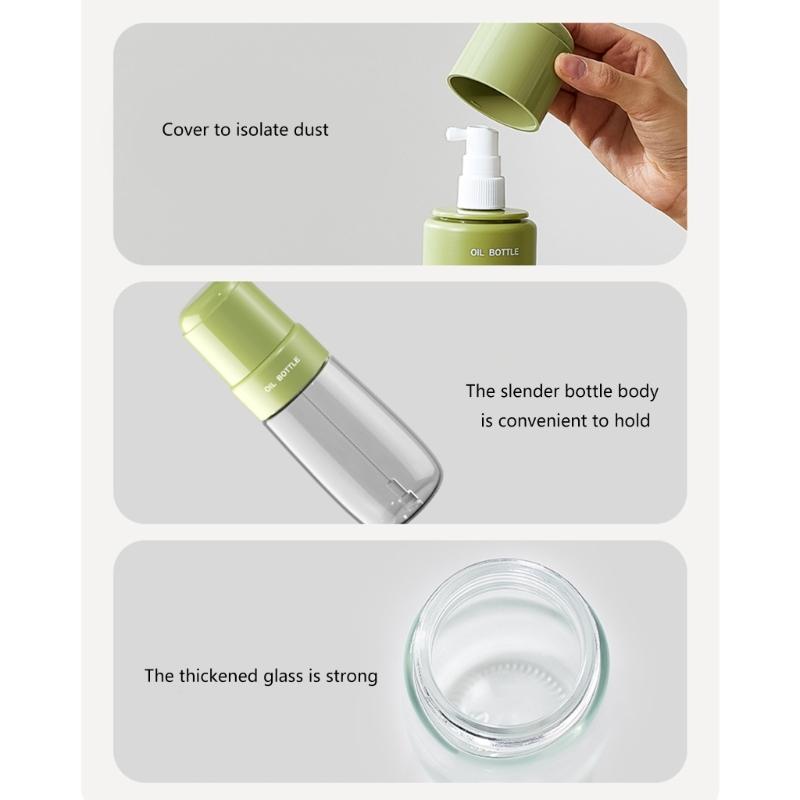 Cover to isolate dust

OIL BOTTLE

OIL BOTTLE

The slender bottle body is convenient to hold

The thickened glass is strong