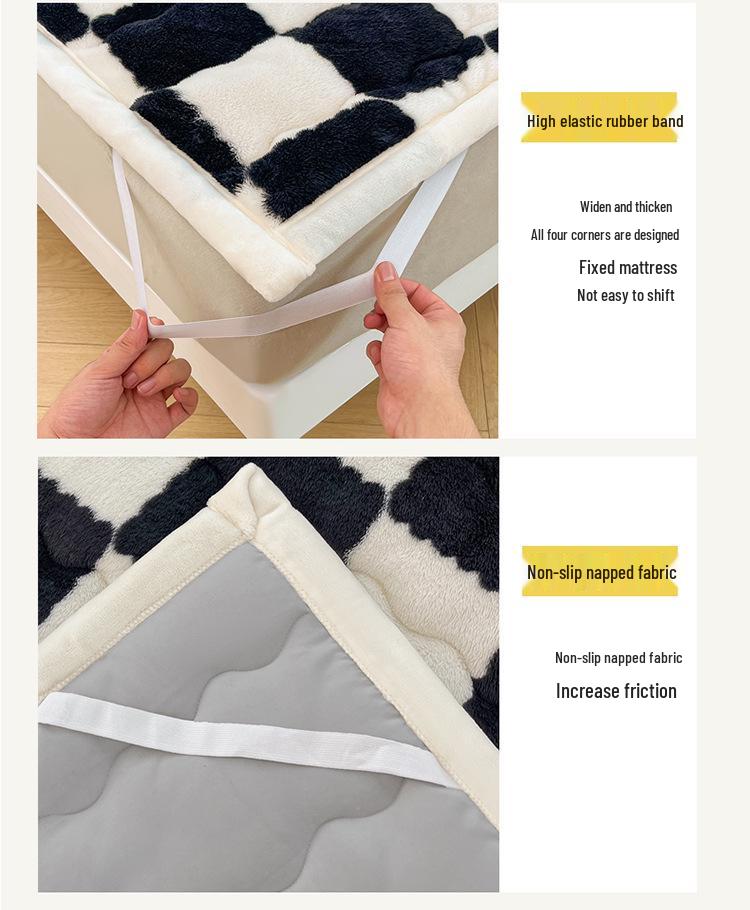 High elastic rubber band

Widen and thicken

All four corners are designed

Fixed mattress

Not easy to shift

Non-slip napped fabric

Non-slip napped fabric

Increase friction