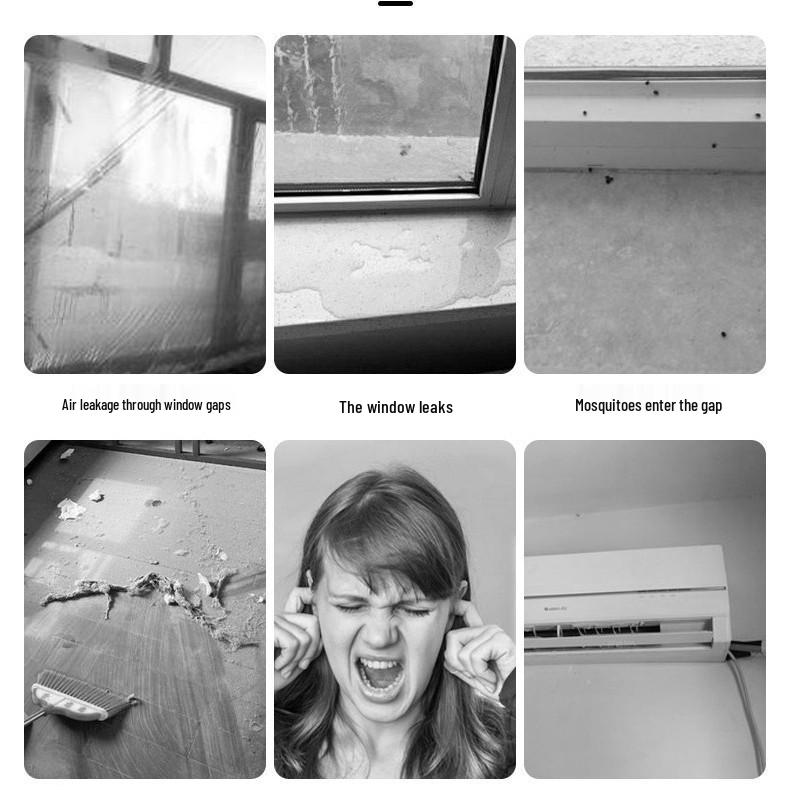 Air leakage through window gaps

The window leaks

Mosquitoes enter the gap