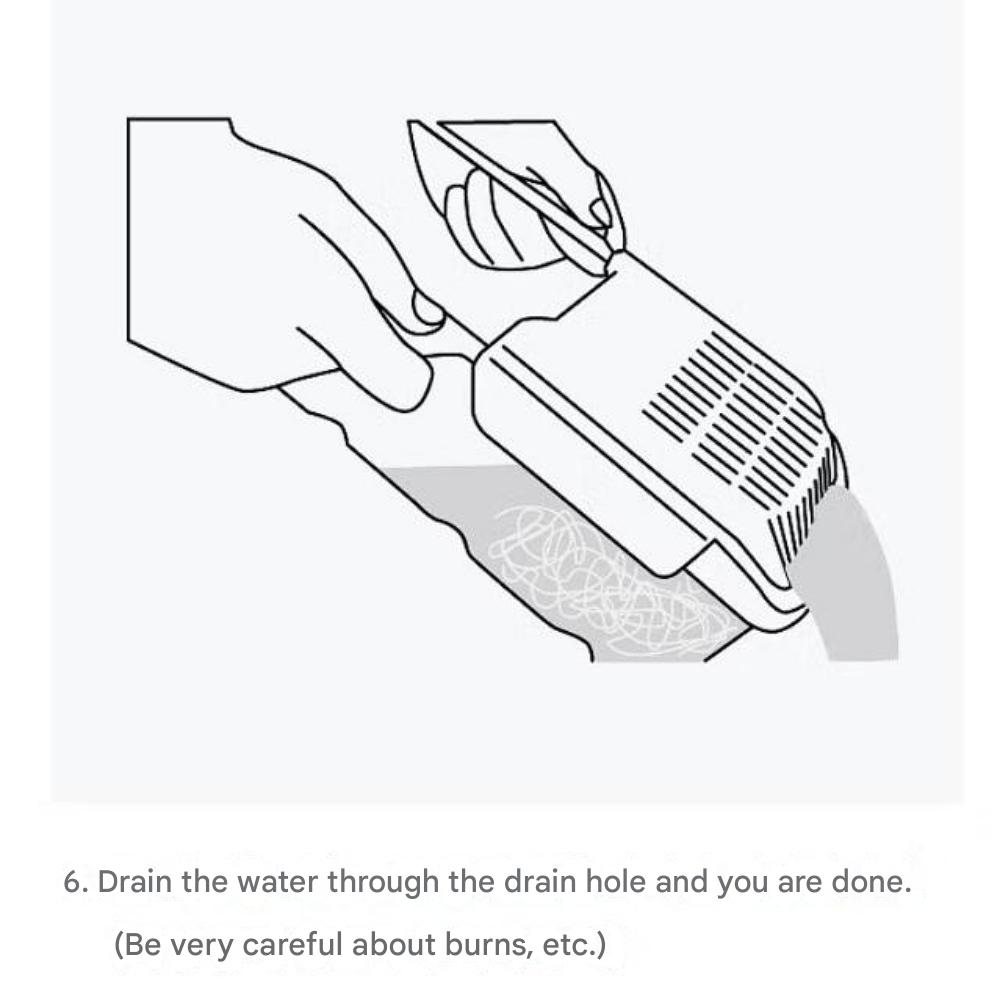 6. Drain the water through the drain hole and you are done.

(Be very careful about burns, etc.)