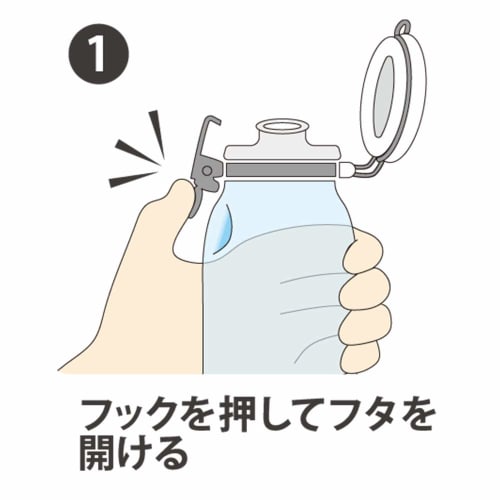 1

フックを押してフタを開ける