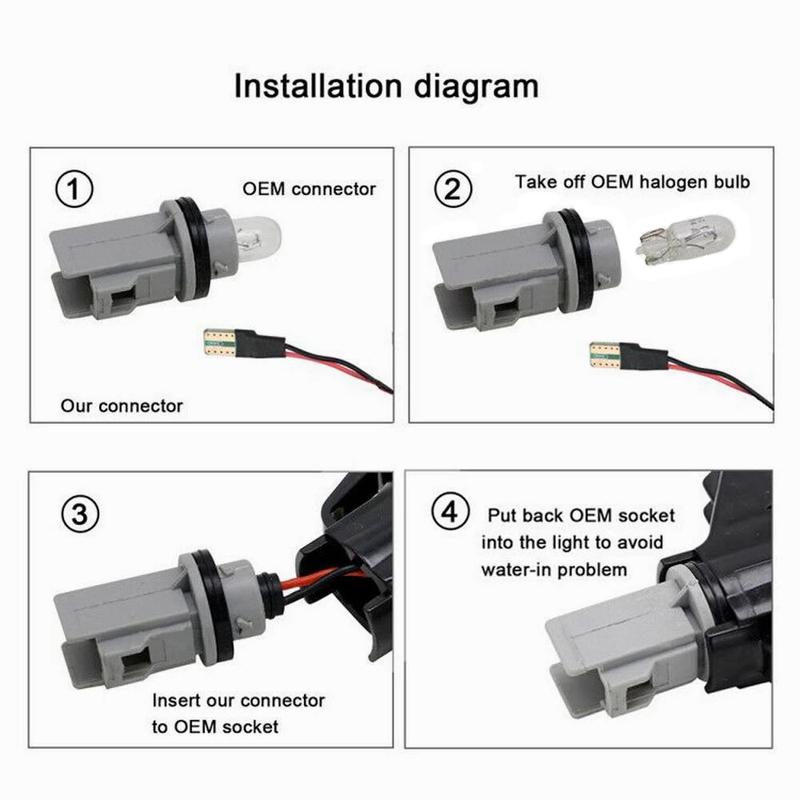 Installation diagram

①

OEM connector

Our connector

②

Take off OEM halogen bulb

③

Insert our connector to OEM socket

④

Put back OEM socket into the light to avoid water-in problem